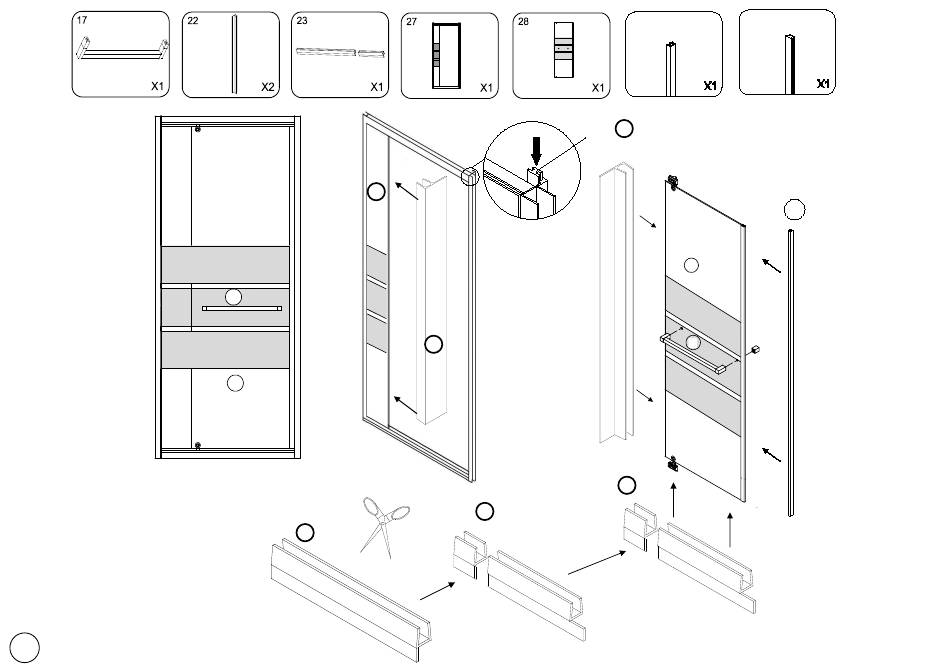 17
X1
22
X2
23
X1
27
X1
28
X1
X1
X1