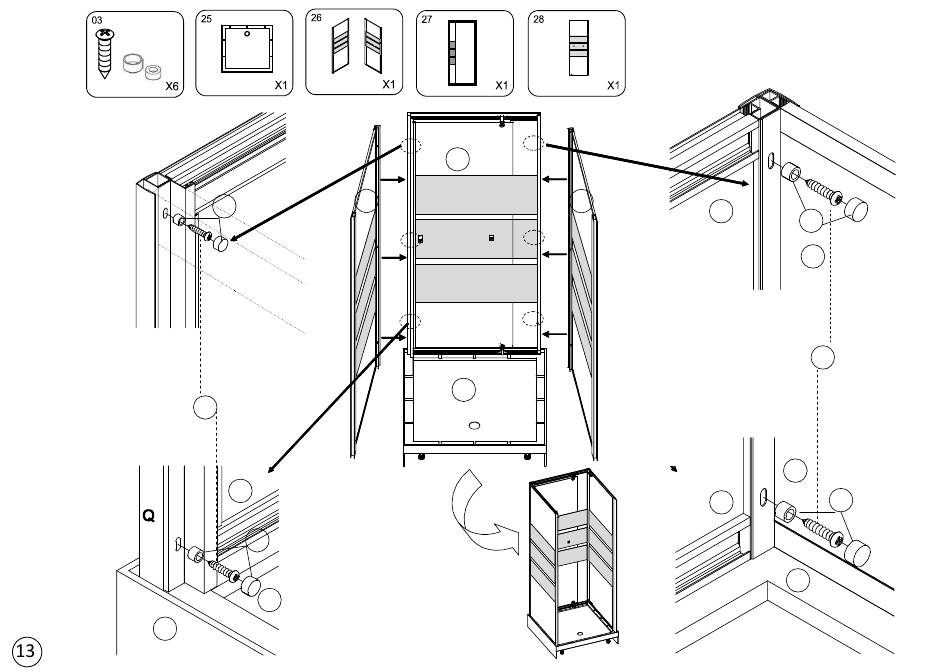 03
X6
25
X1
26
X1
27
X1
28
X1
Q
13