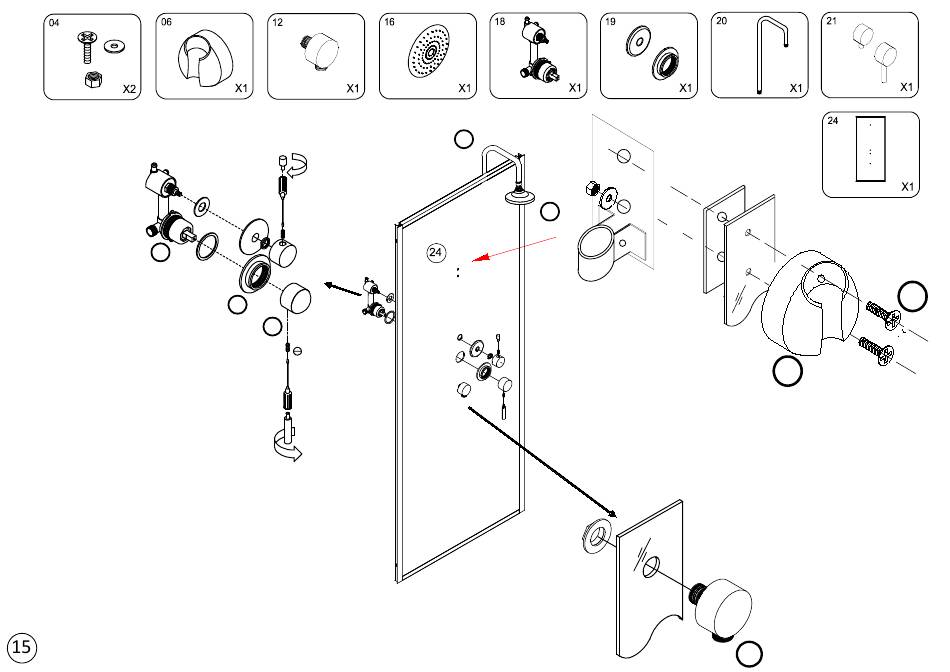 04
X2
06
X1
12
X1
16
X1
18
X1
19
X1
20
X1
21
X1
24
X1
24
15