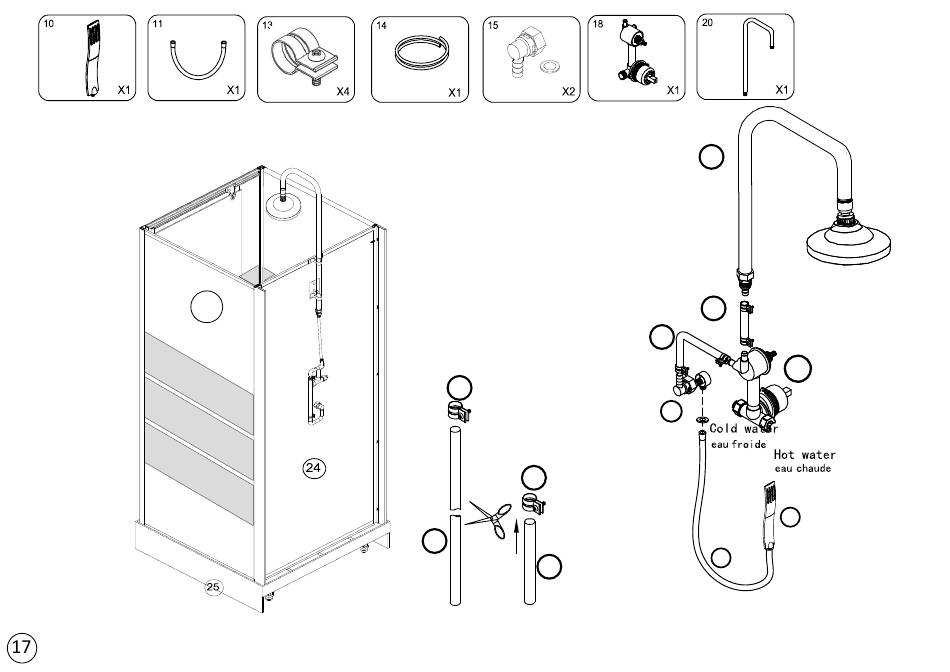 10 X1
11 X1
13 X4
14 X1
15 X2
18 X1
20 X1

24
25

Cold water
eau froide
Hot water
eau chaude

17