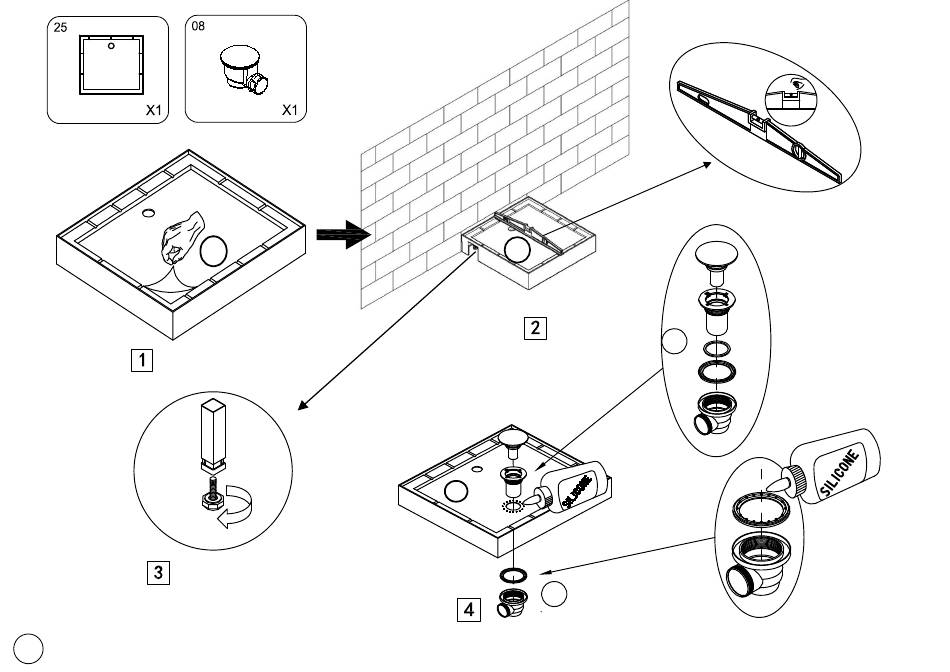 25
X1
08
X1
1
2
3
SILICONE
4
SILICONE