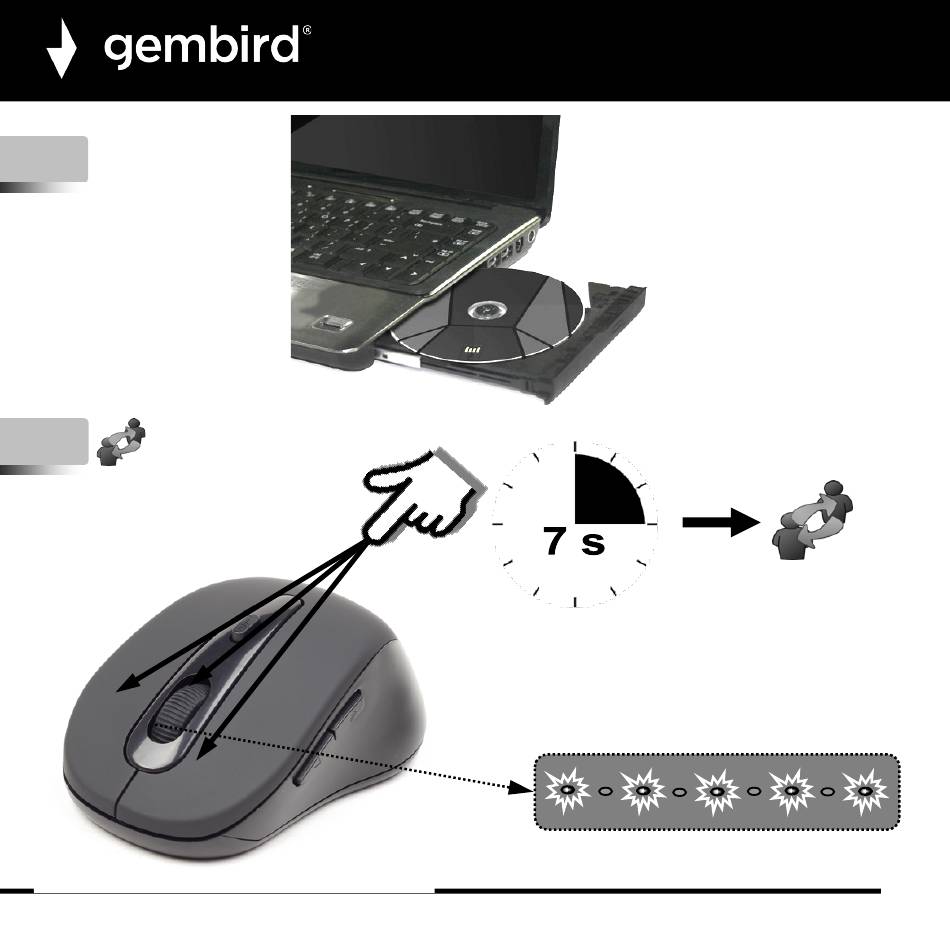 gembird®

7 s