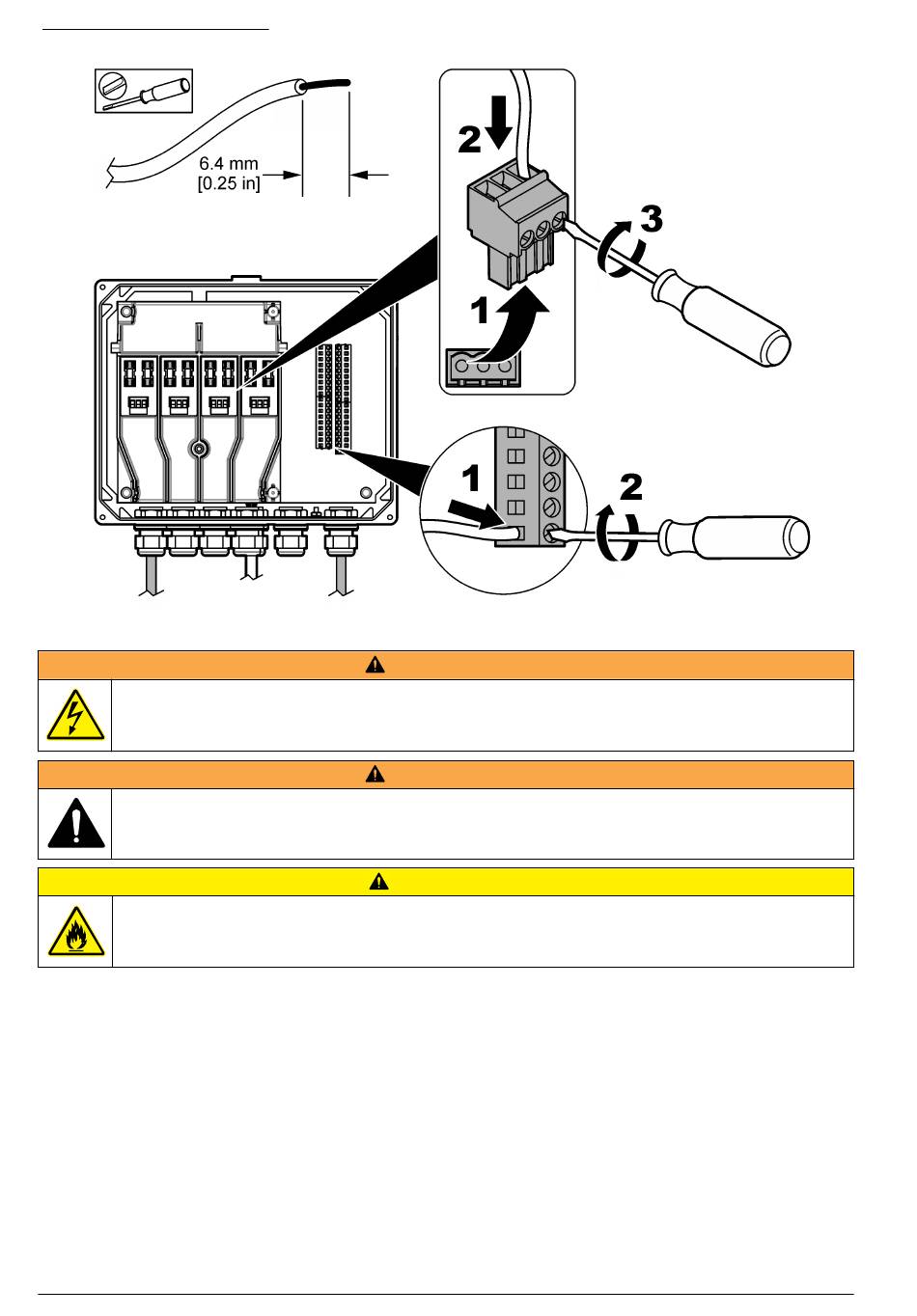 6.4 mm
[0.25 in]

2

3

1

1

2