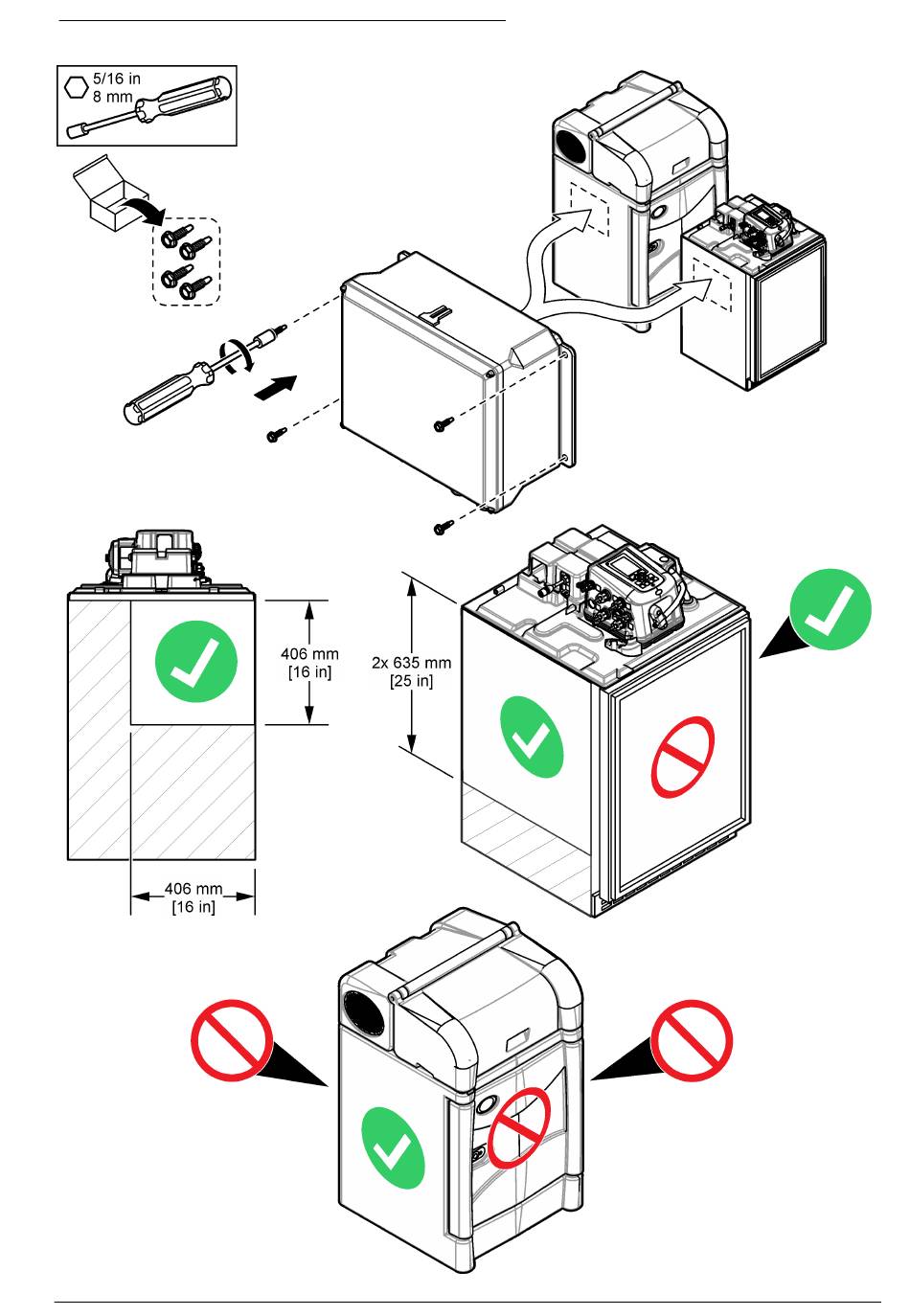 5/16 in
8 mm

406 mm
[16 in]

2x 635 mm
[25 in]

406 mm
[16 in]