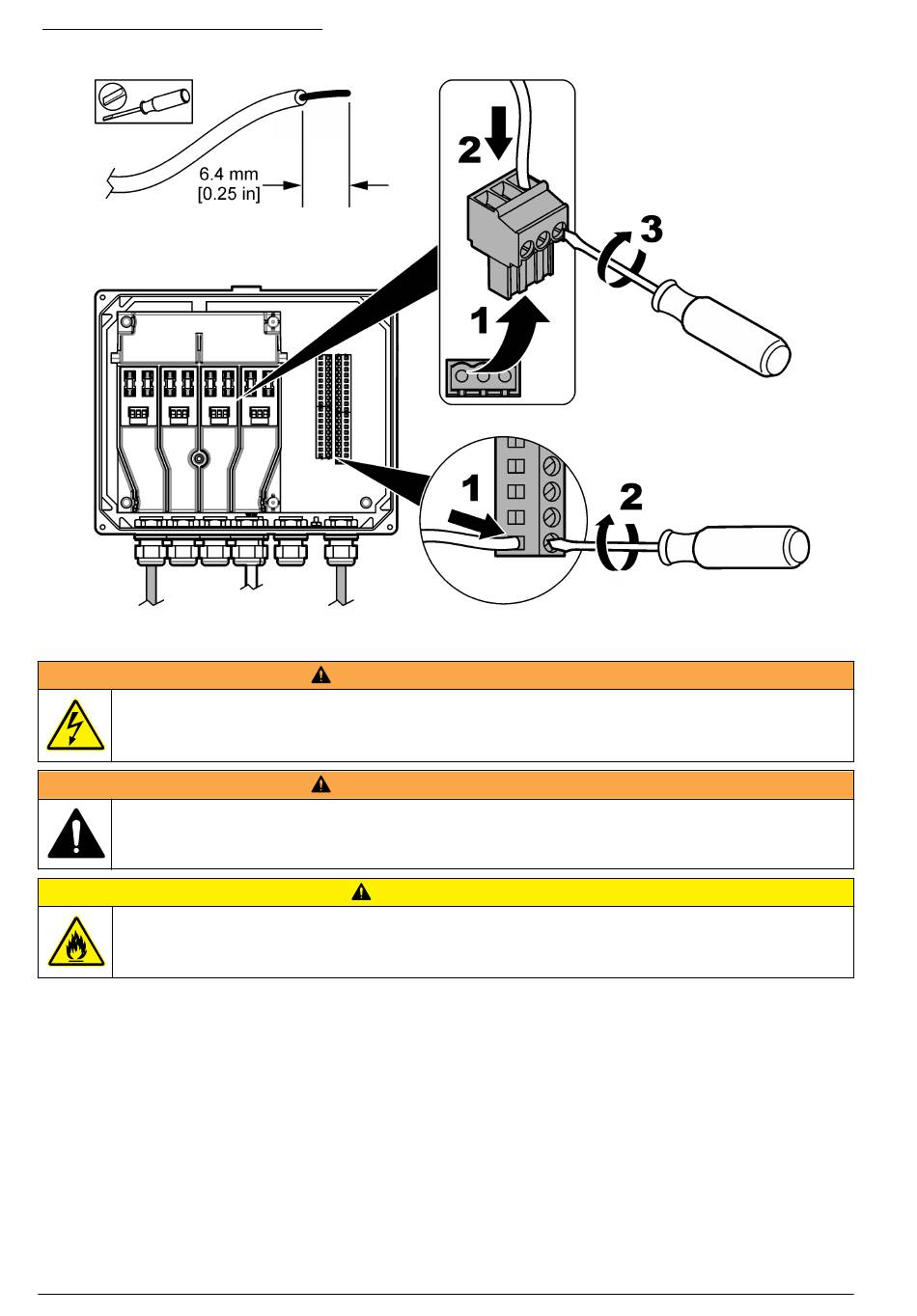 6.4 mm
[0.25 in]

2

3

1

1

2