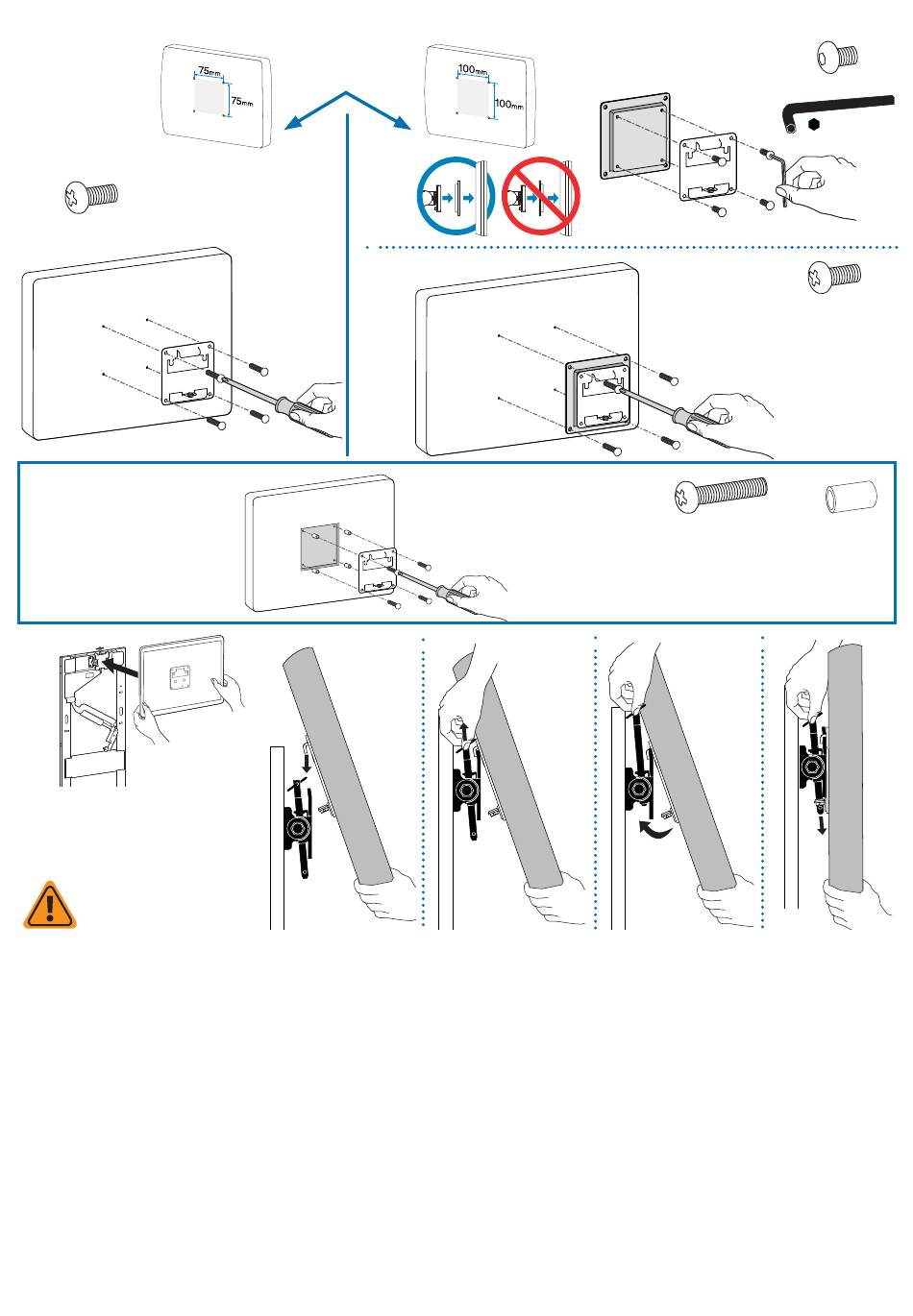 75mm
75mm
100mm
100mm