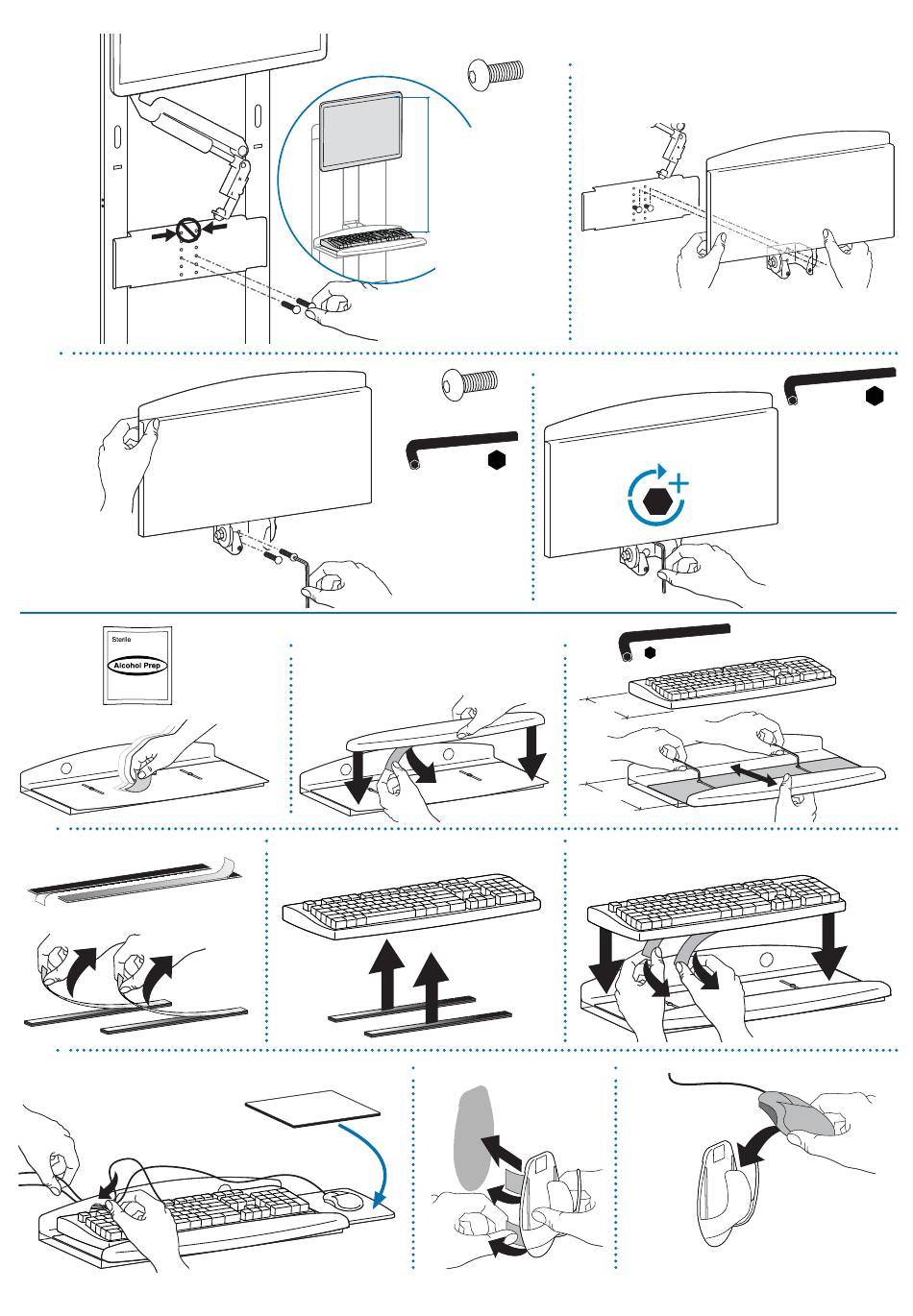 Sterile
Alcohol Prep