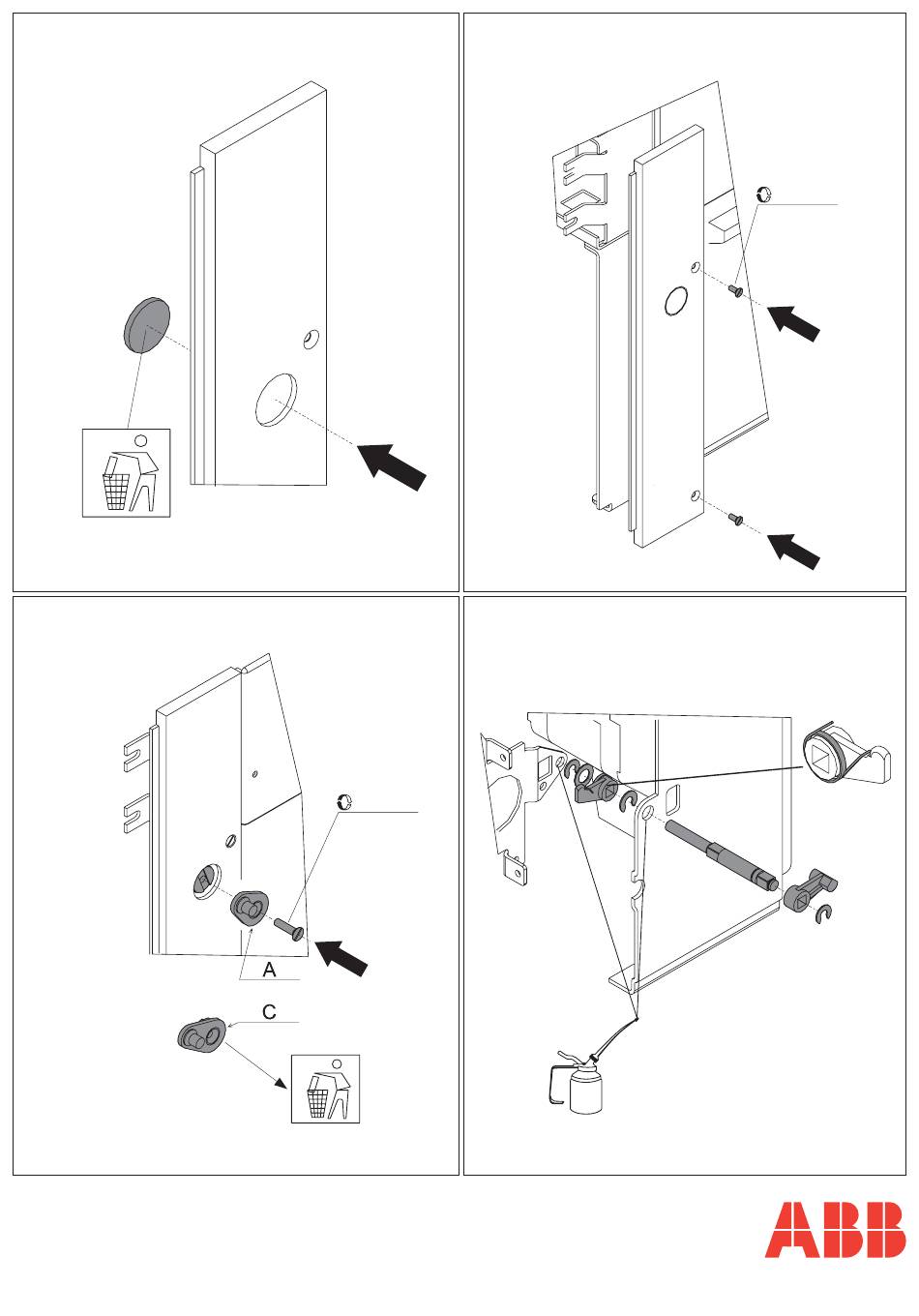 A

C

ABB