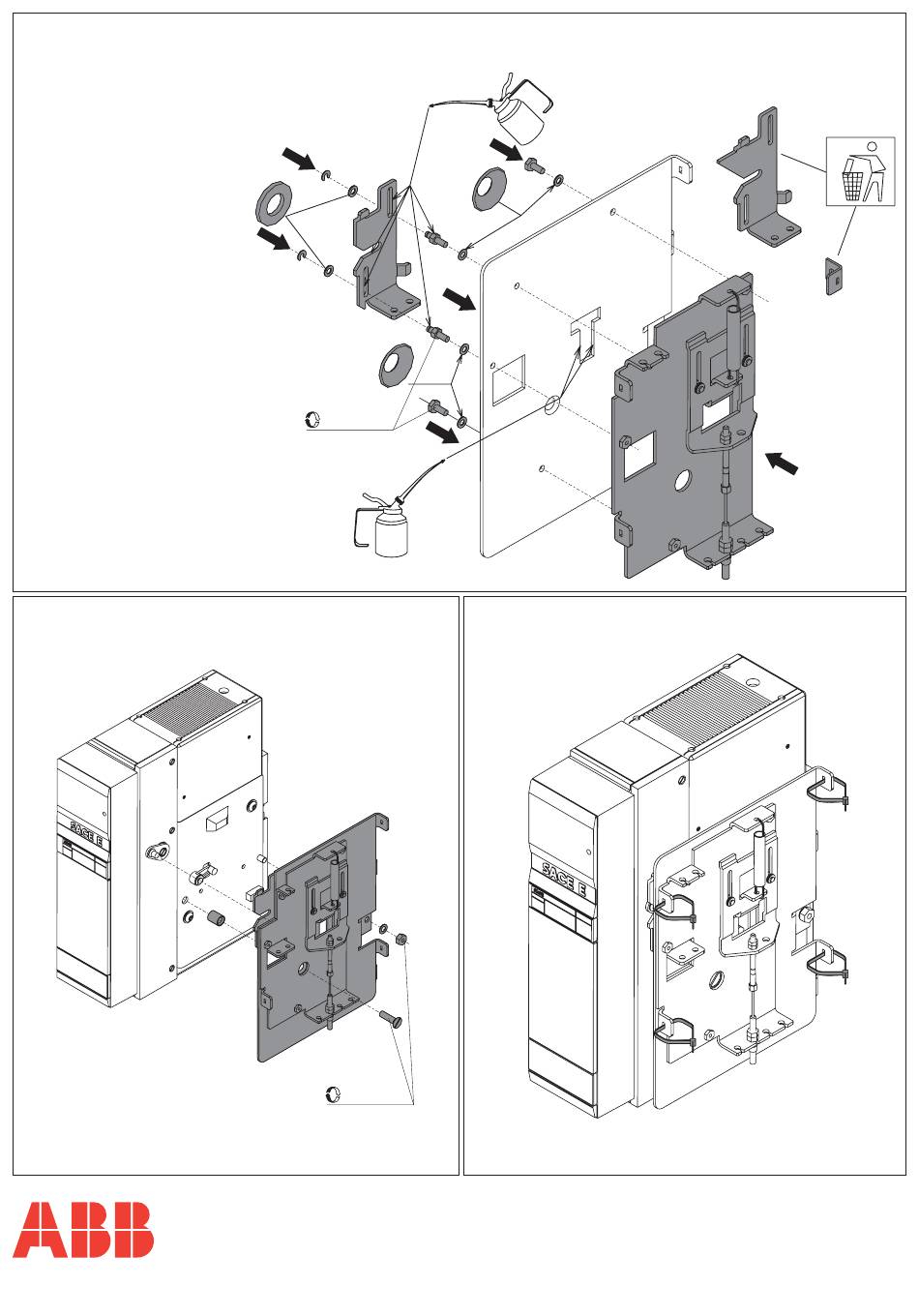 SACE E

SACE E

ABB