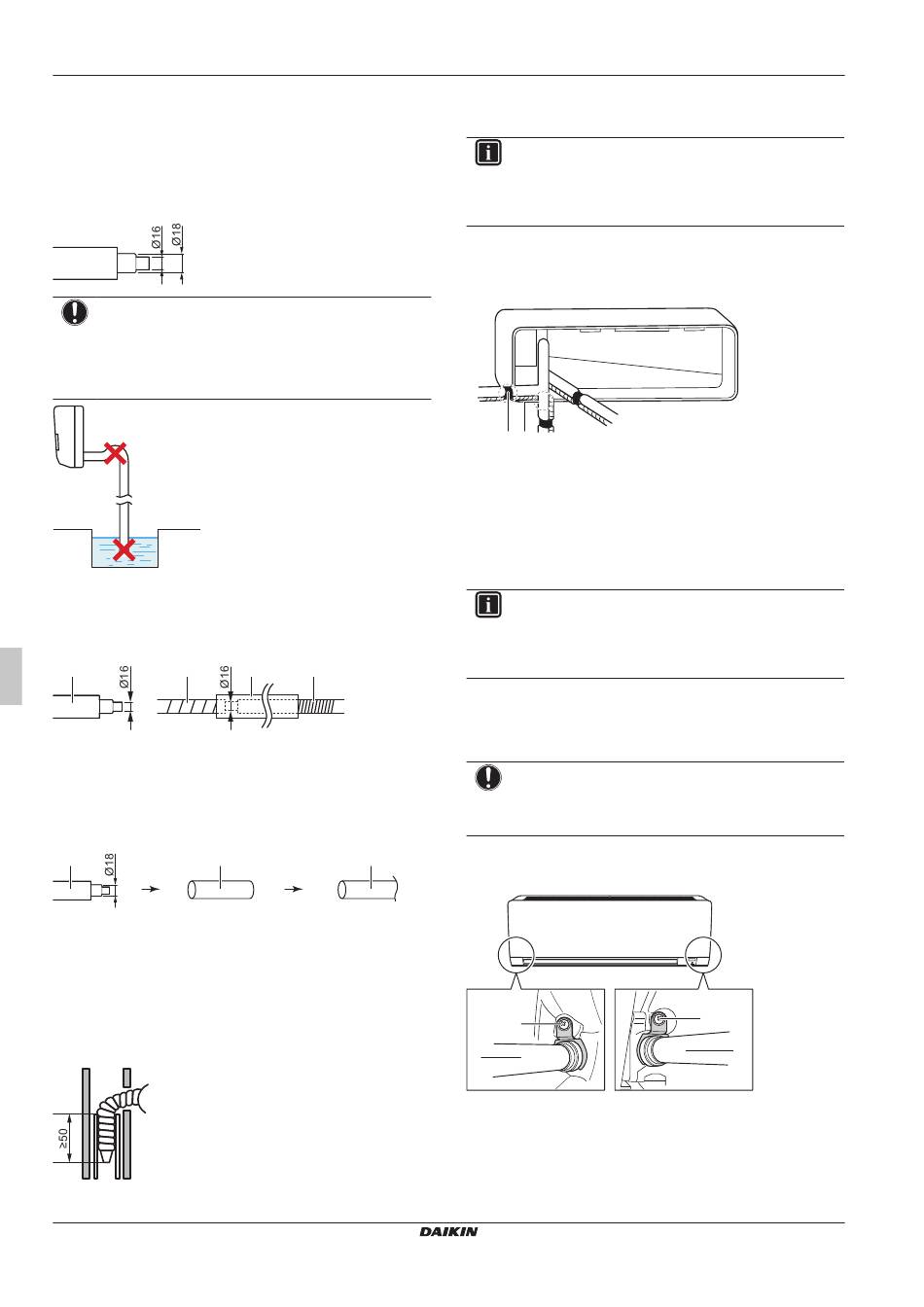 Ø16 Ø18

Ø16

Ø16

Ø18

≥50

DAIKIN