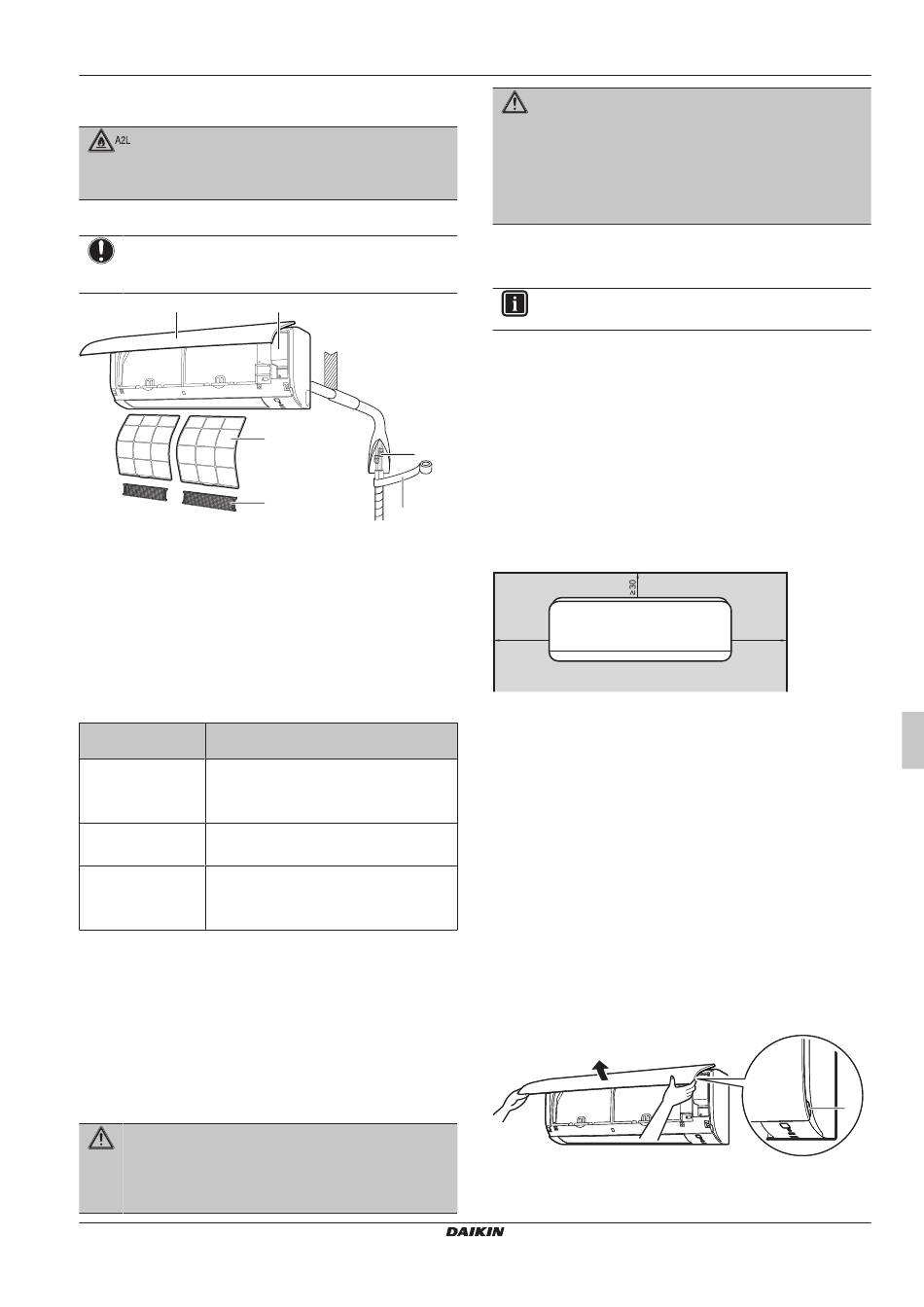 A2L

≥30

DAIKIN