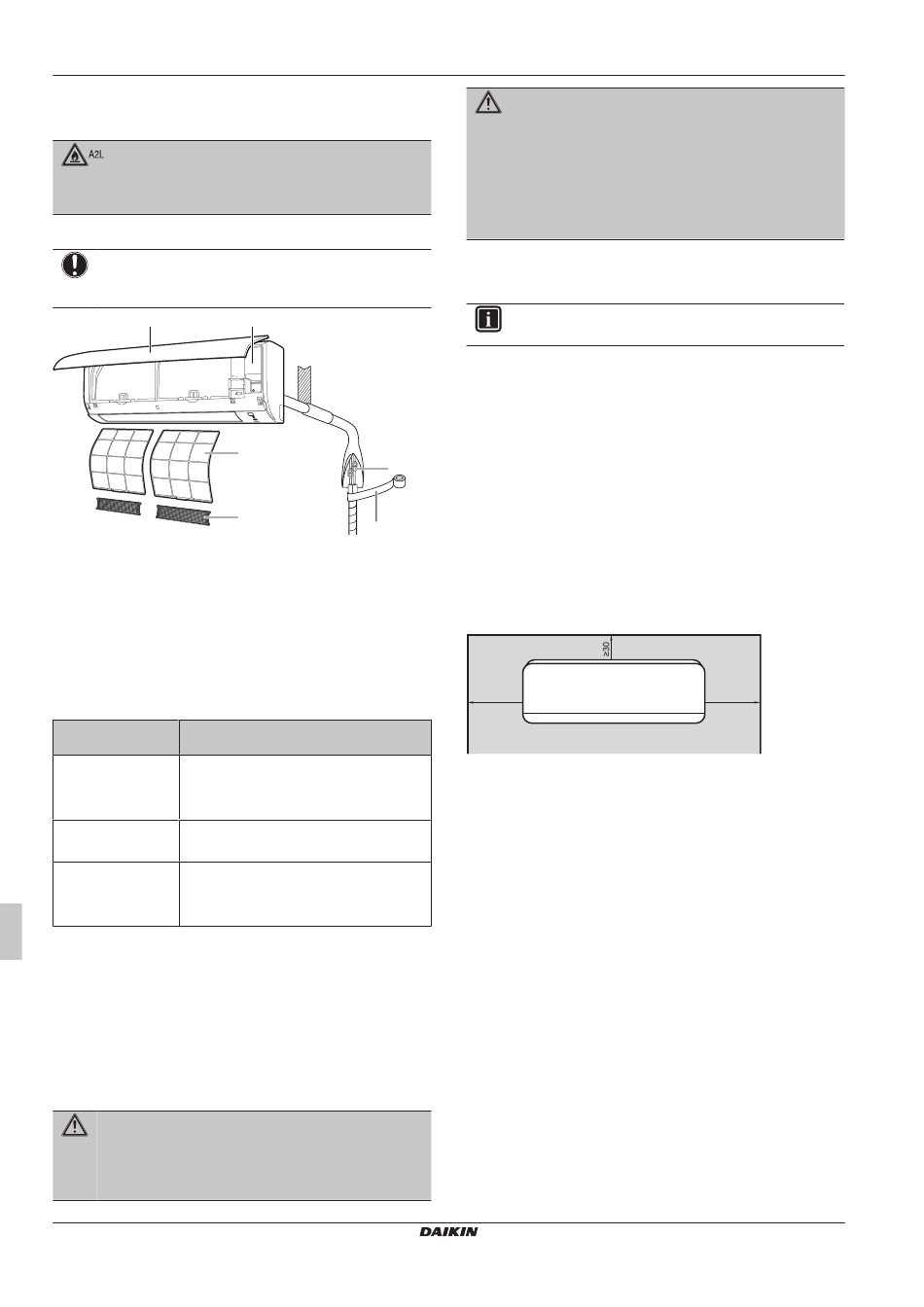 A2L

≥30

DAIKIN