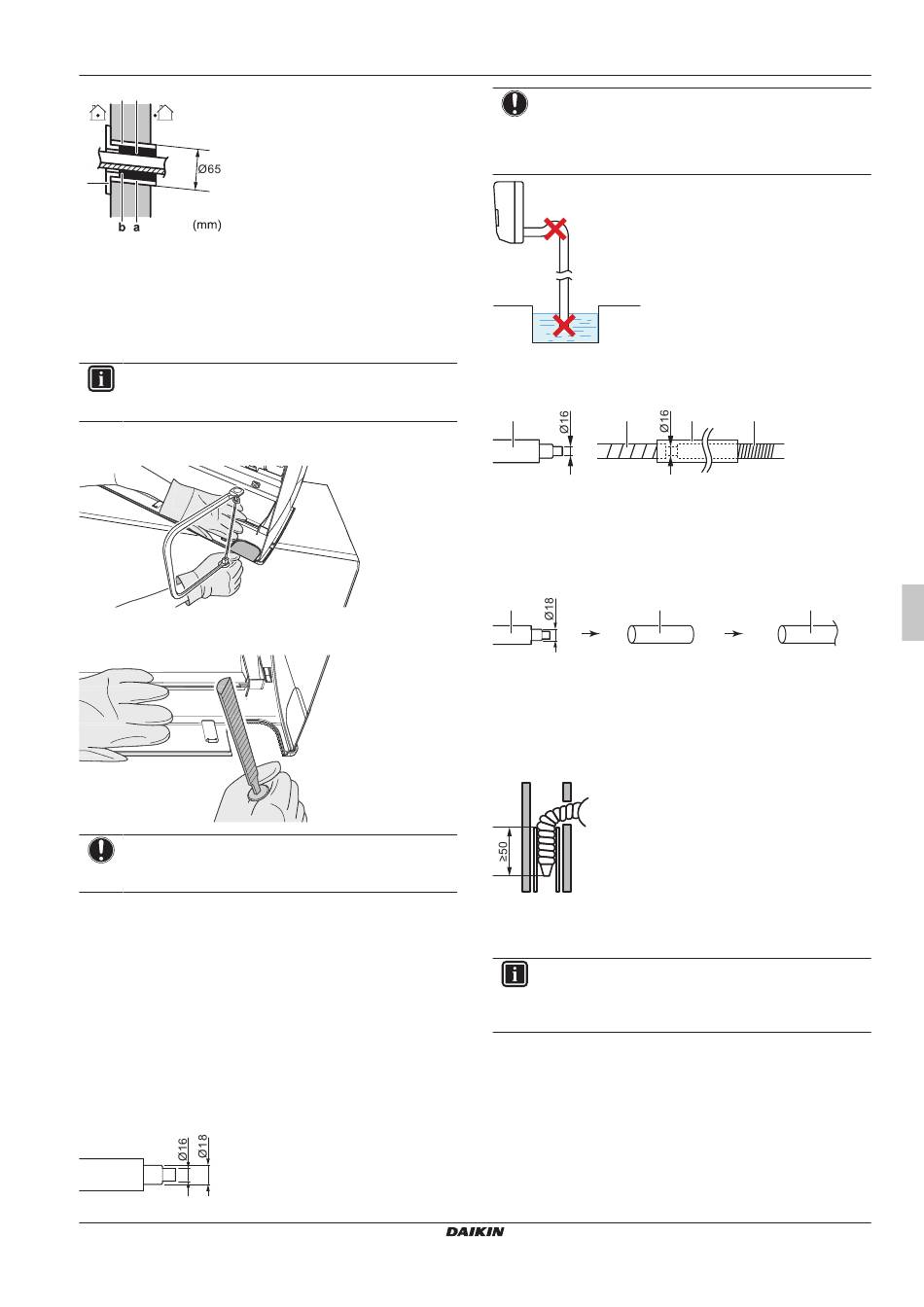 Ø65

b a

(mm)

Ø16

Ø16

Ø18

≥50

Ø16

Ø18

DAIKIN