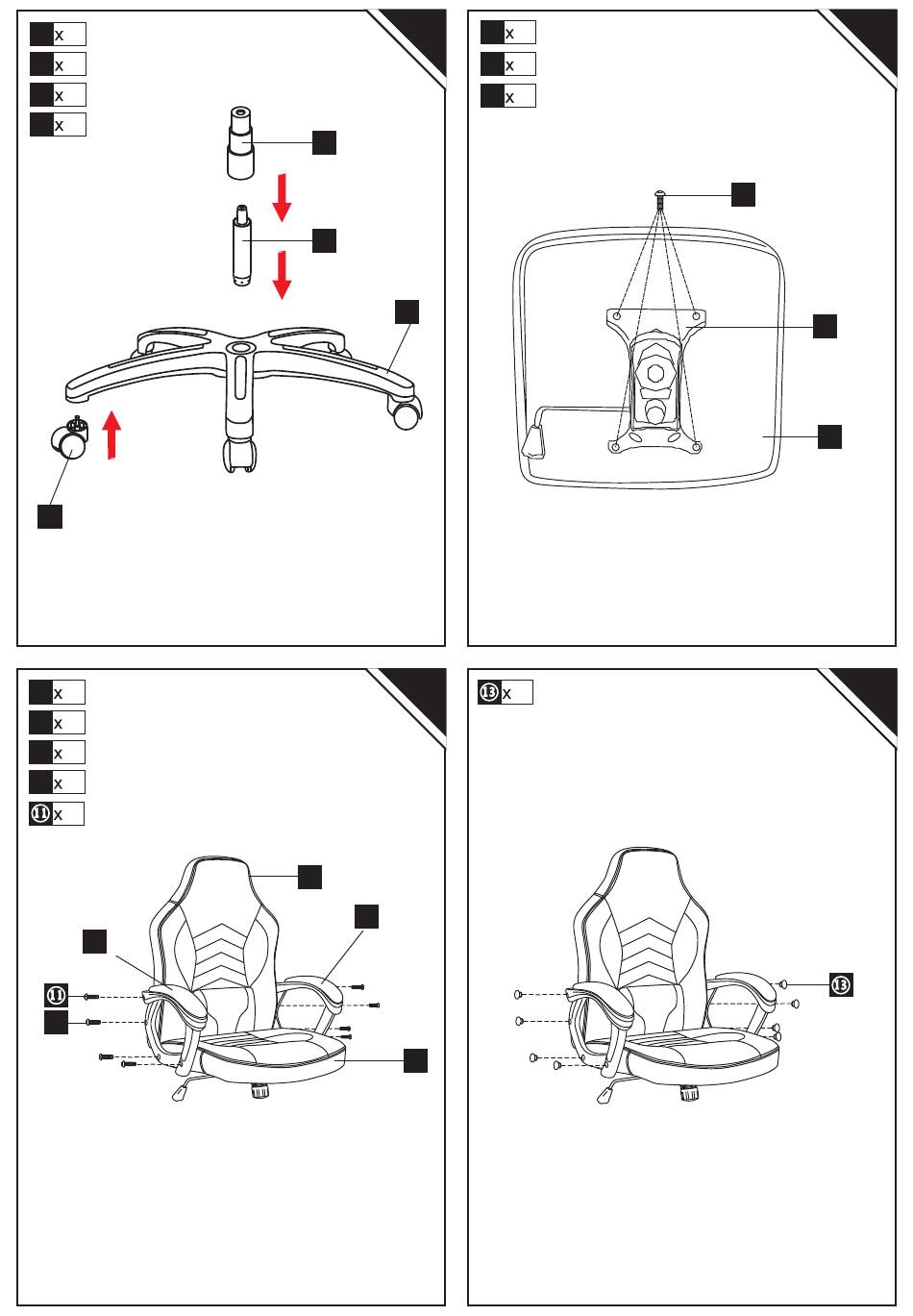 x
x
x
x

x
x
x

x
x
x
x
⑪ x

⑪

⑬ x

⑬