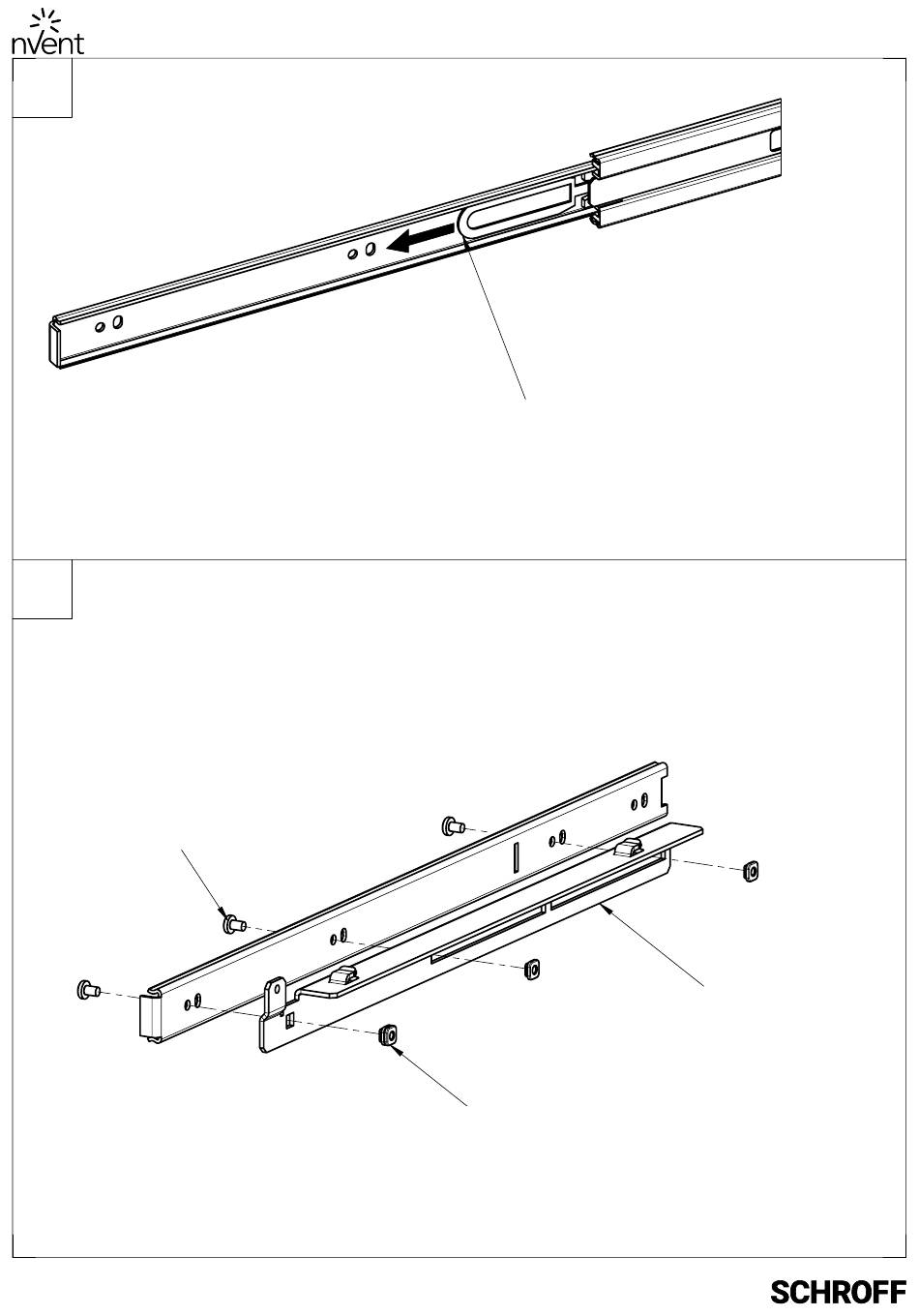 nVent

SCHROFF