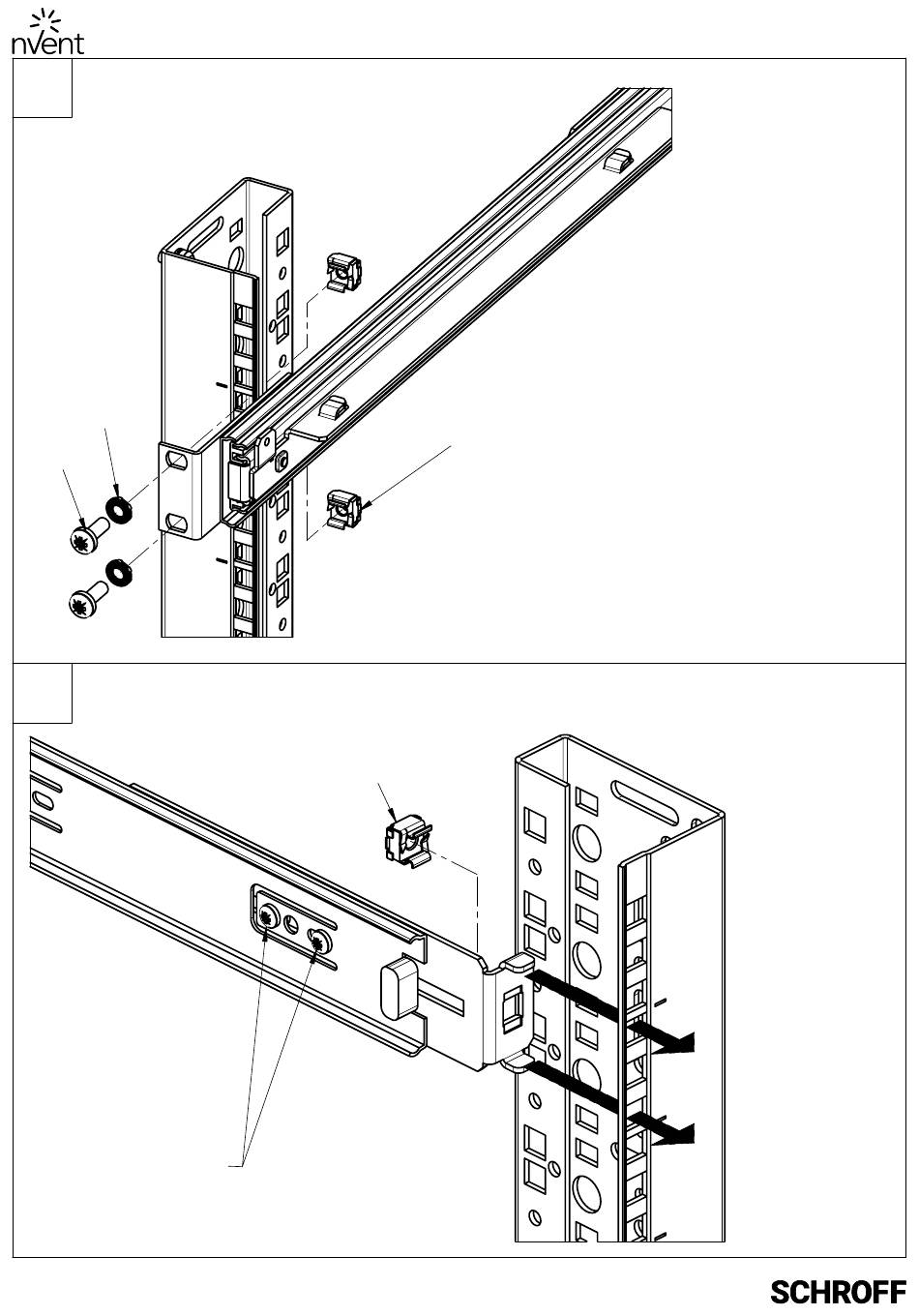 nVent

SCHROFF