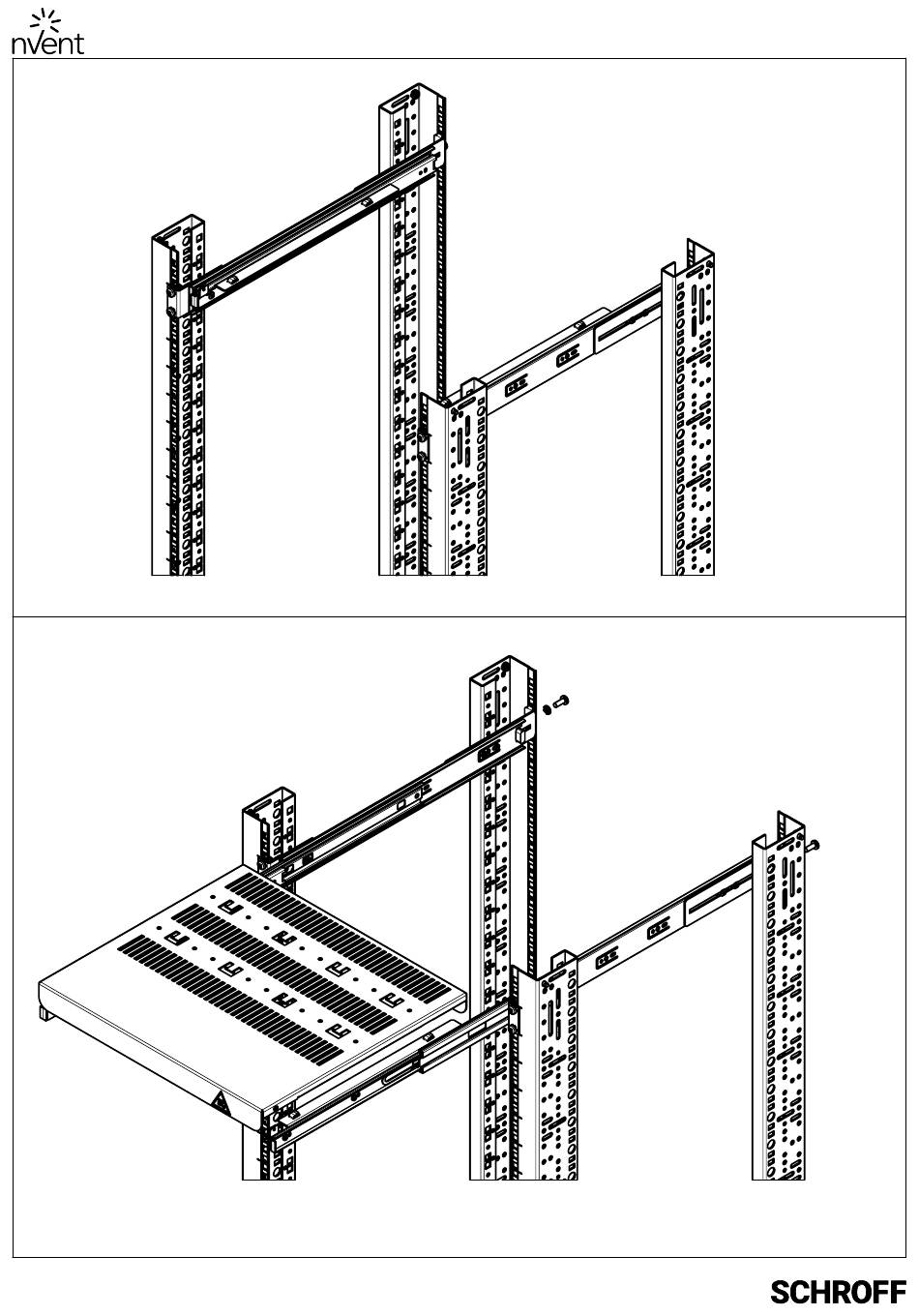 nVent

SCHROFF