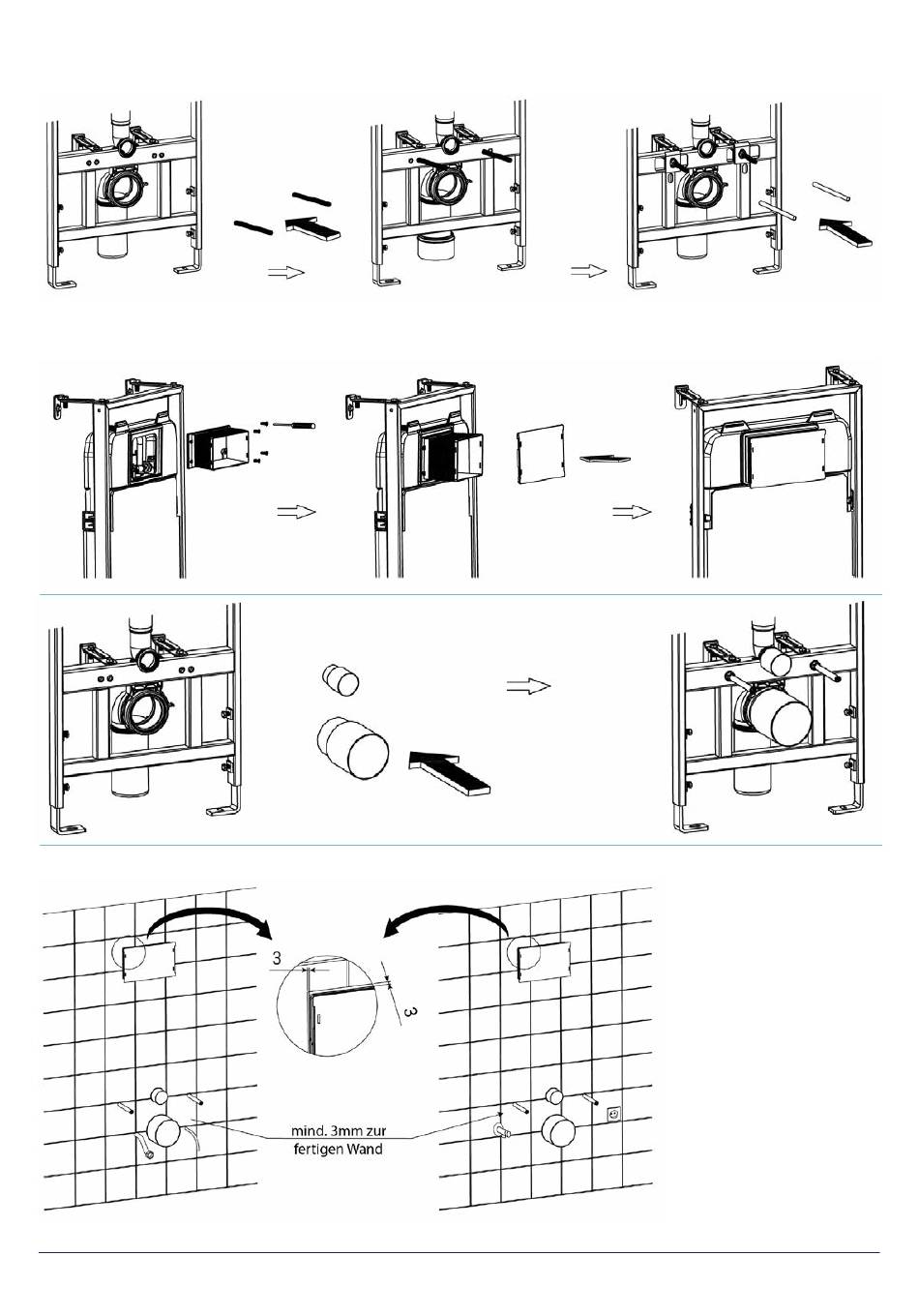 3

3

mind. 3mm zur fertigen Wand