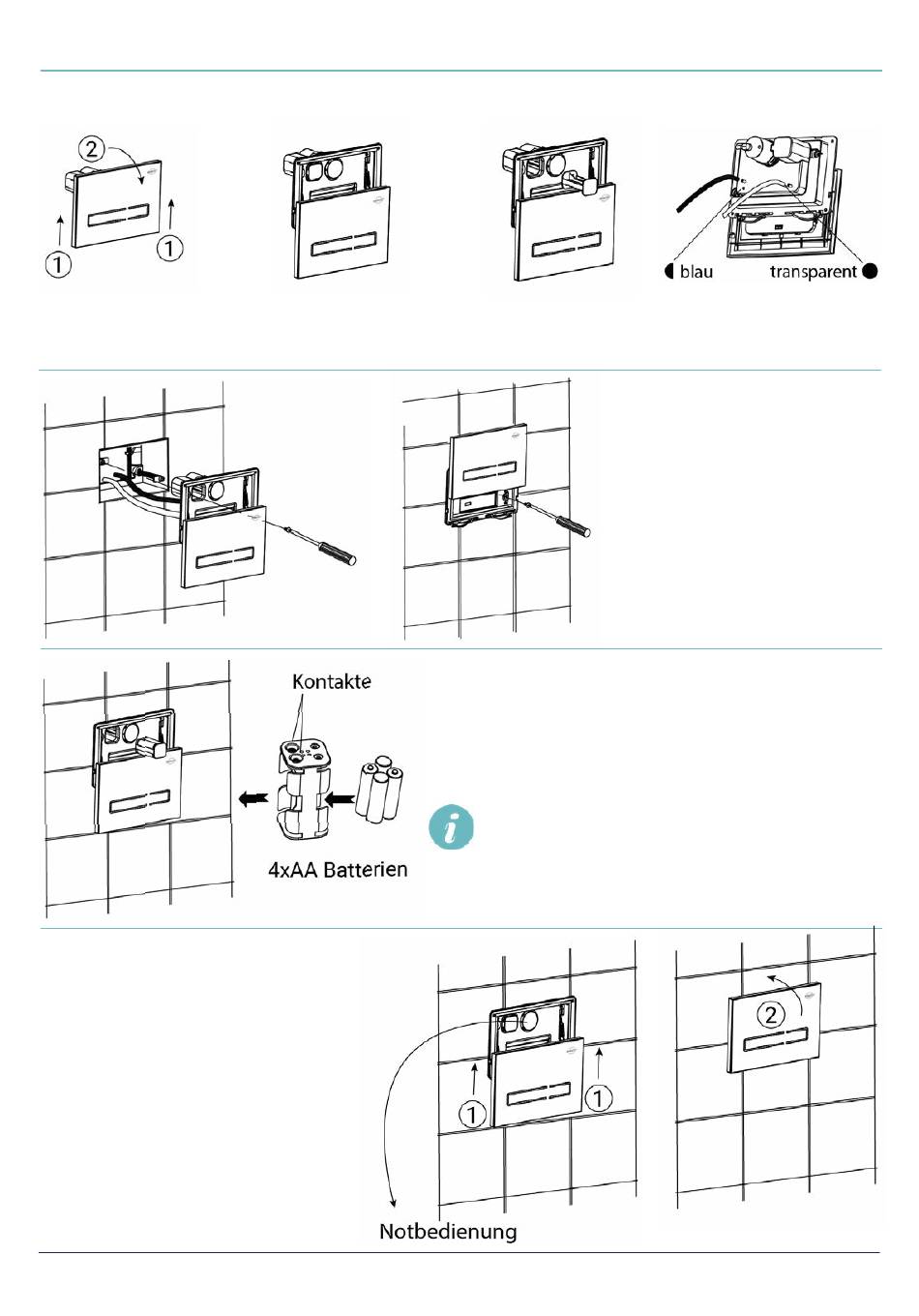 2
1
1

blau
transparent

Kontakte

4xAA Batterien

1
1
2

Notbedienung