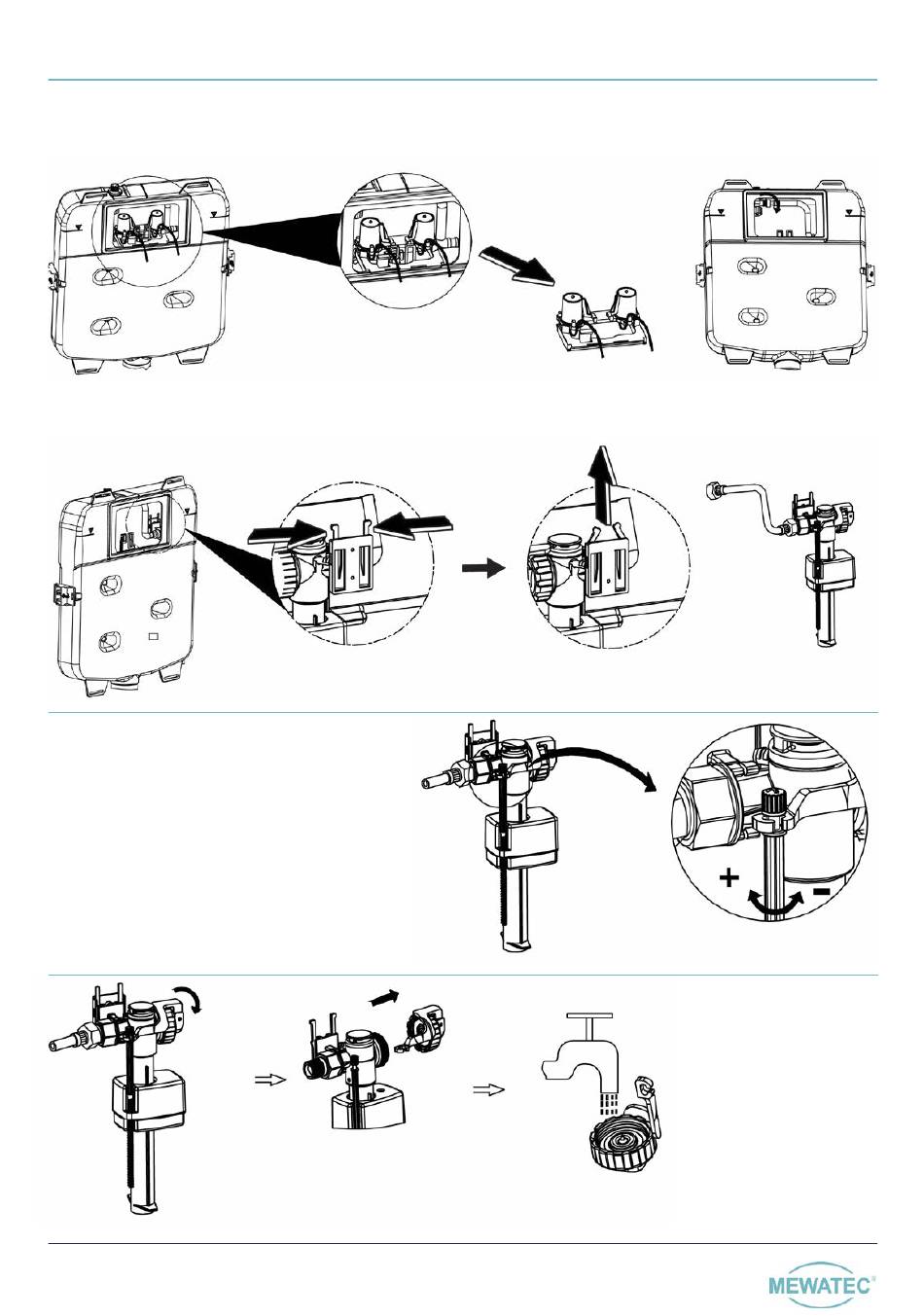 +

-

MEWATEC®