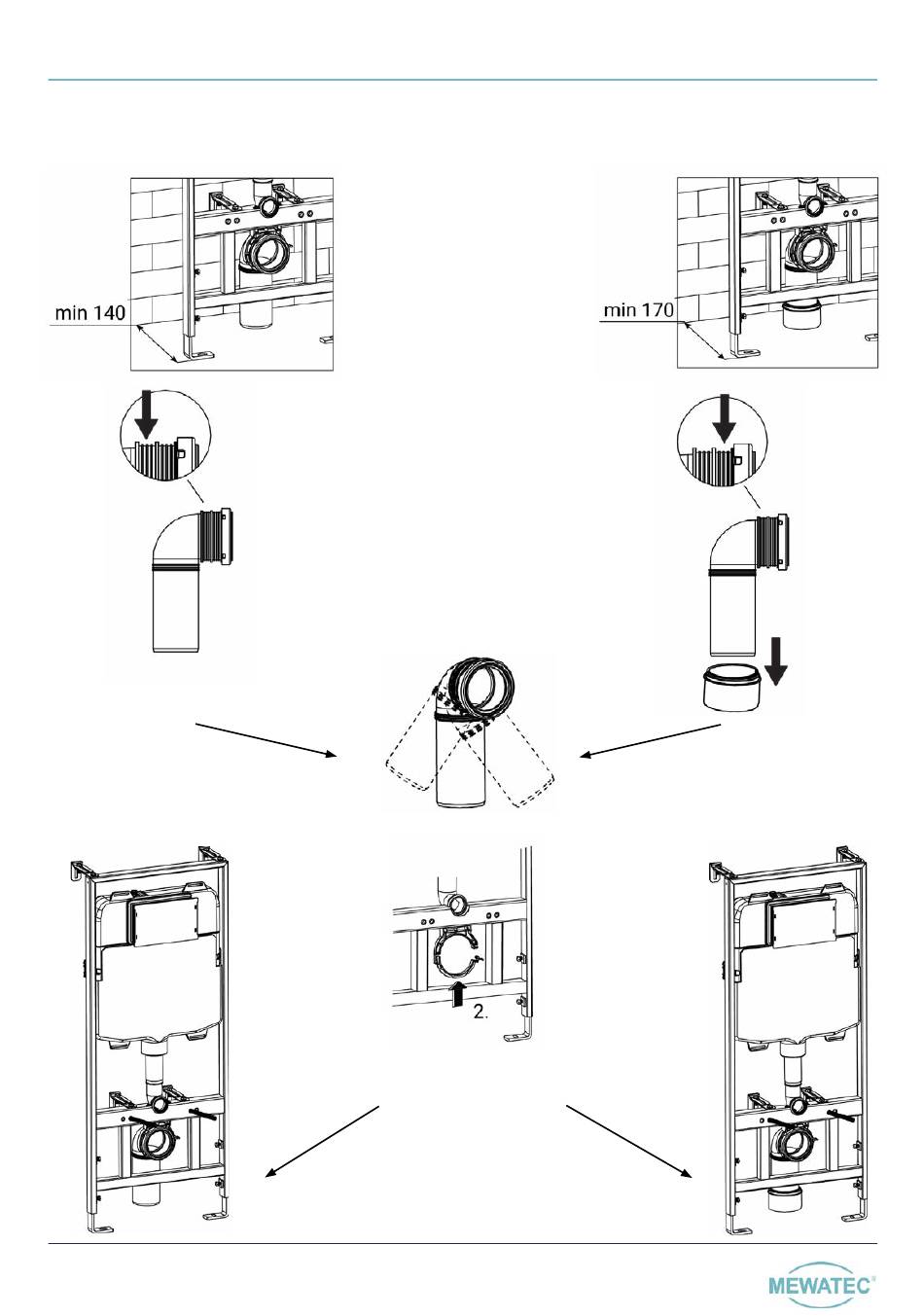 min 140

min 170

2.

MEWATEC®