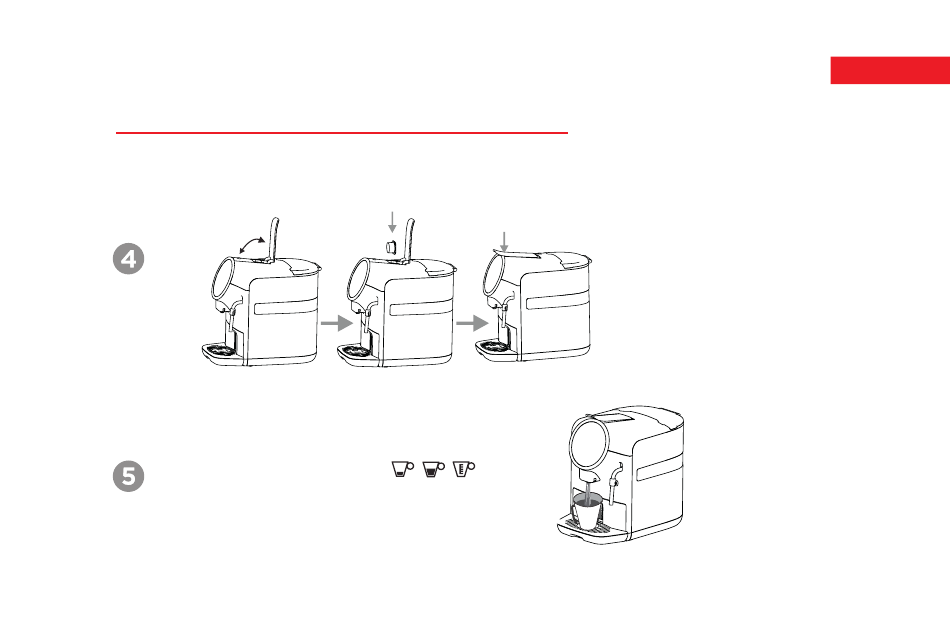 4

5