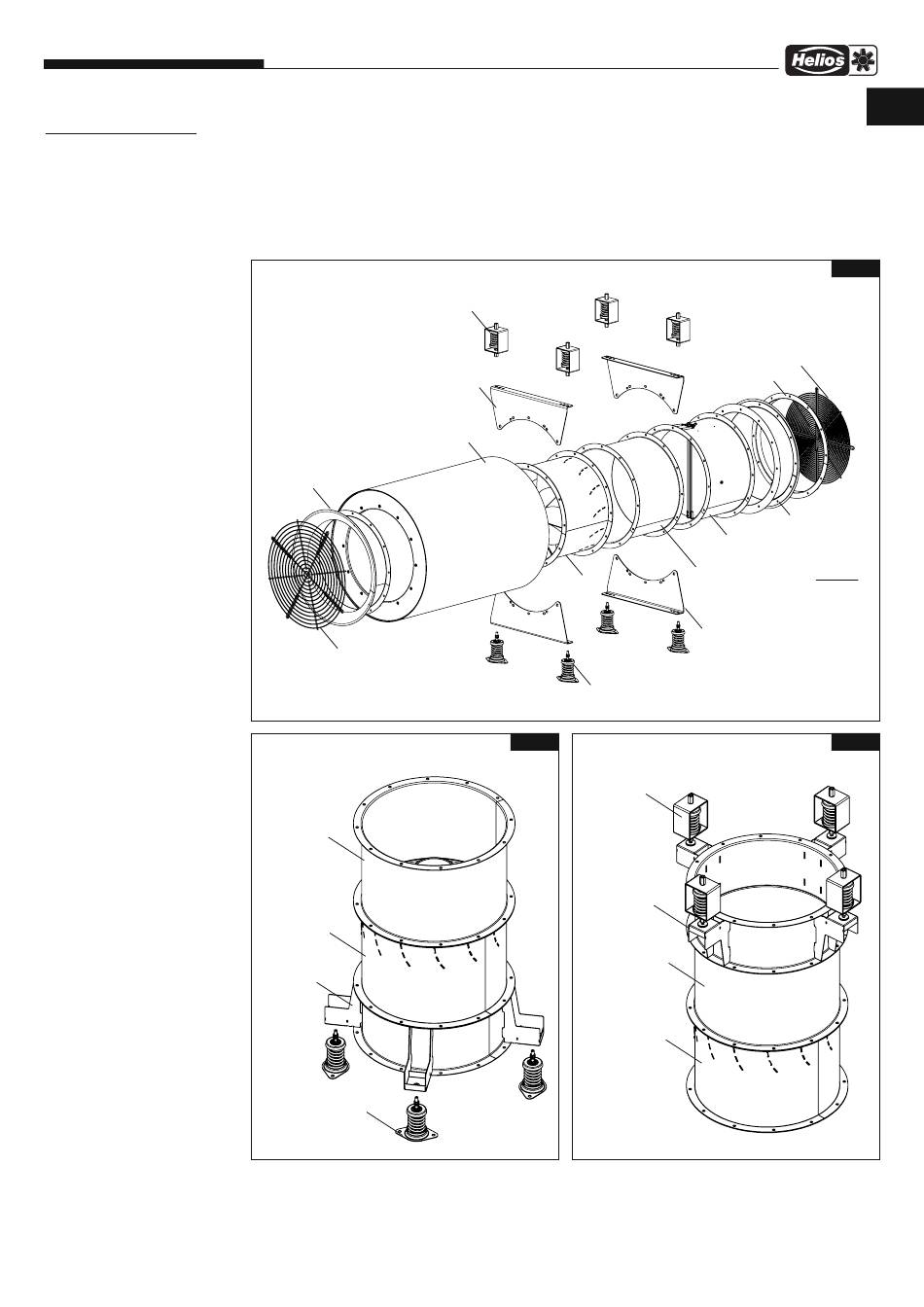 Helios