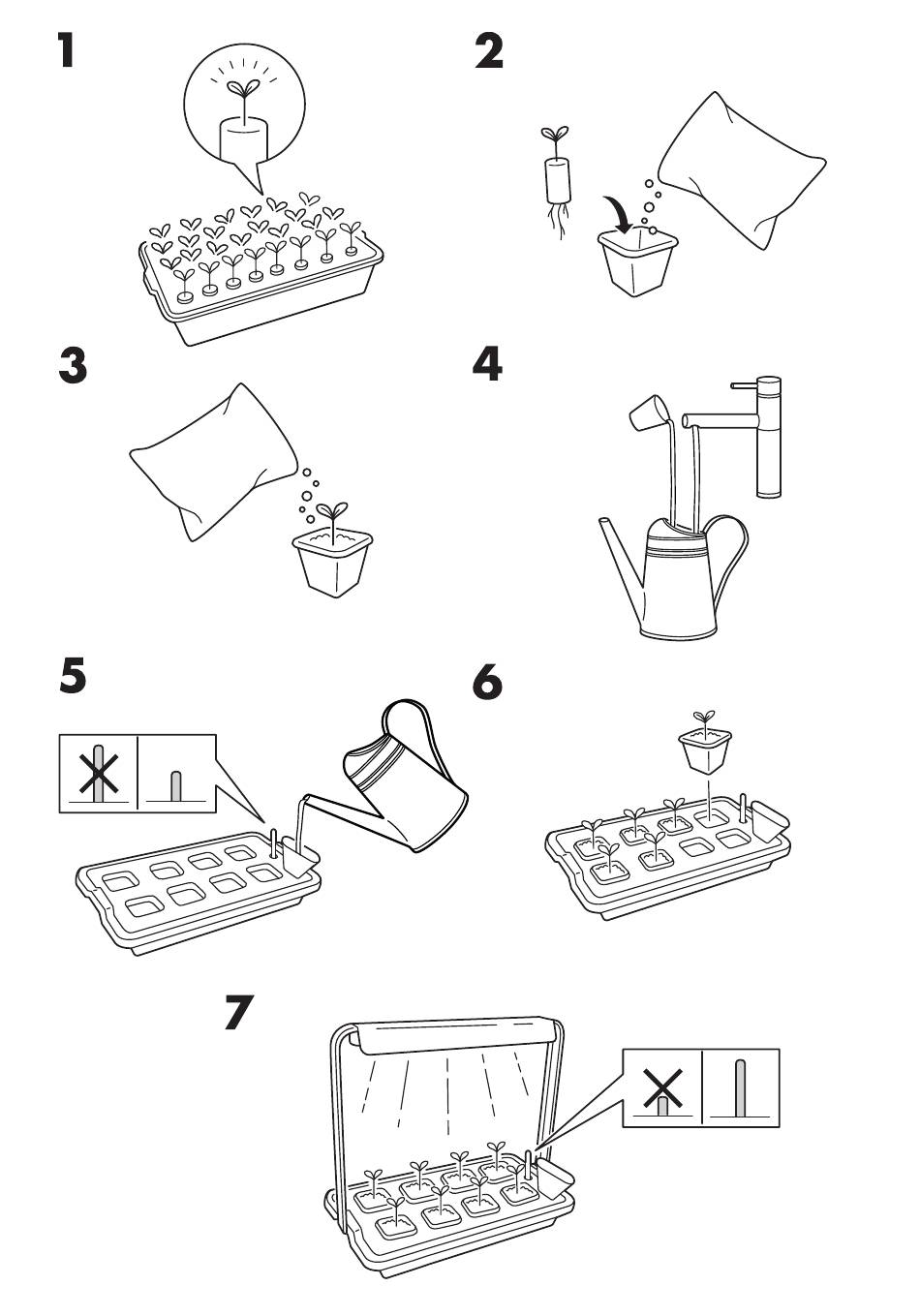 1

2

3

4

5

6

7