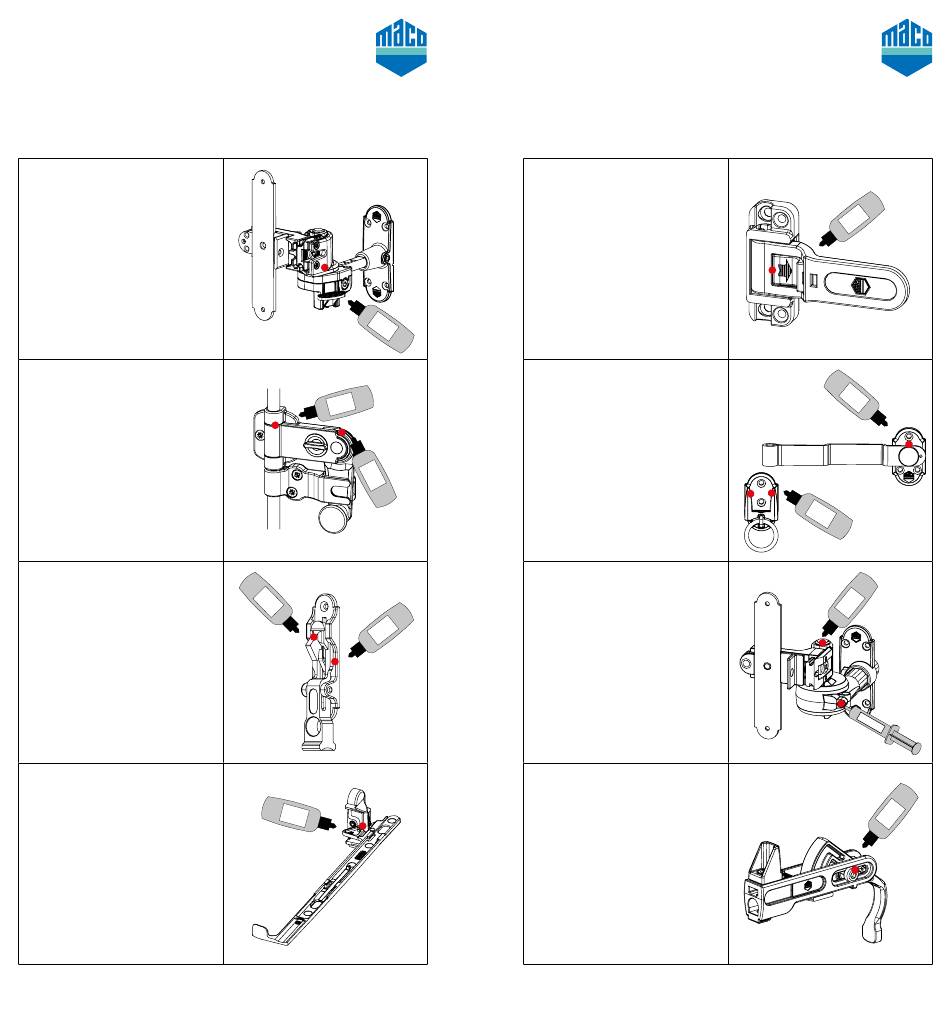 maco

maco