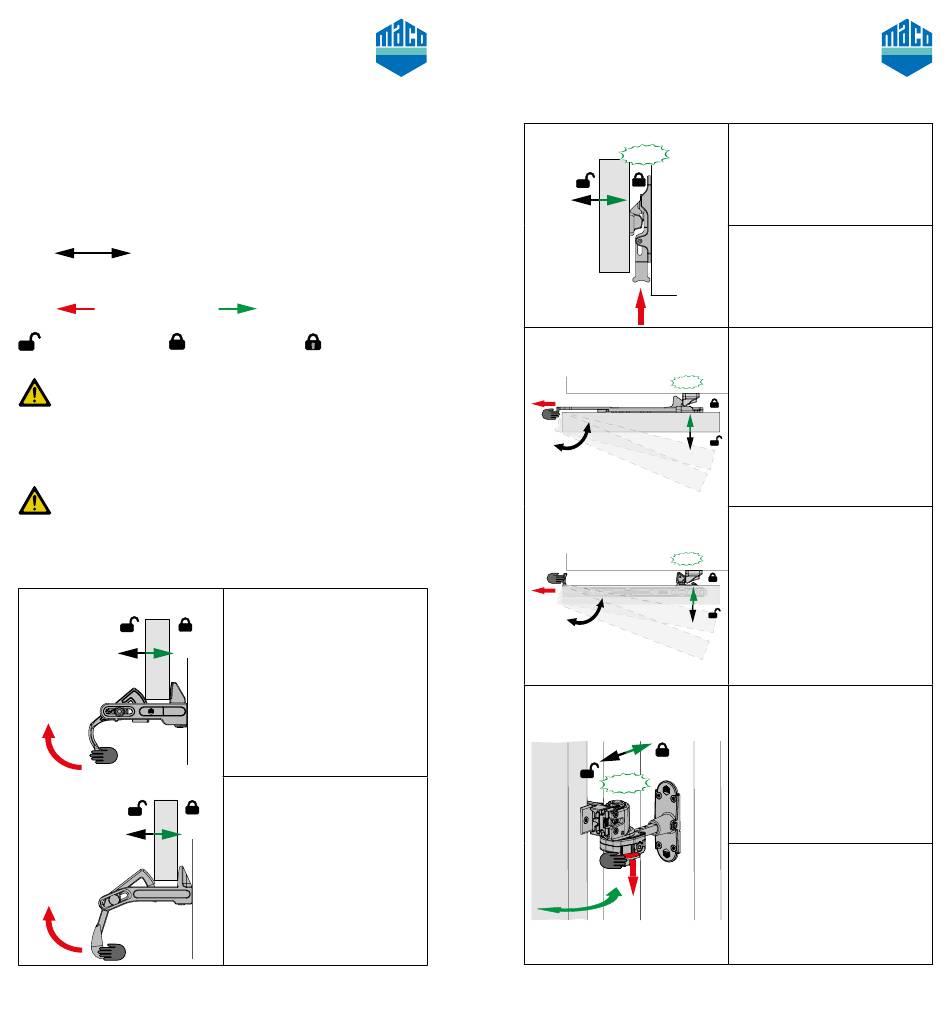 maco

maco