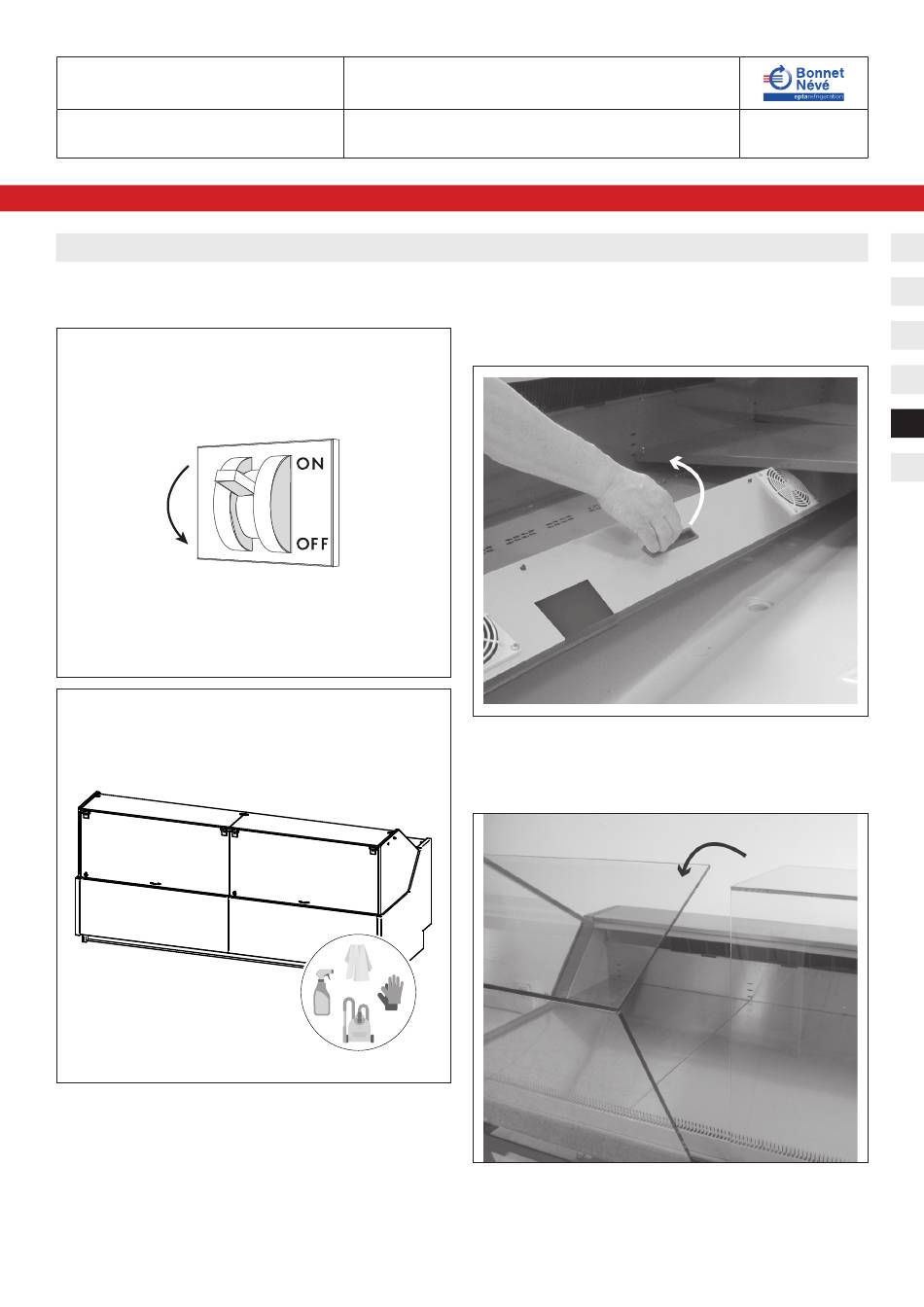 Bonnet Névé
eptarefrigeration

ON
OFF