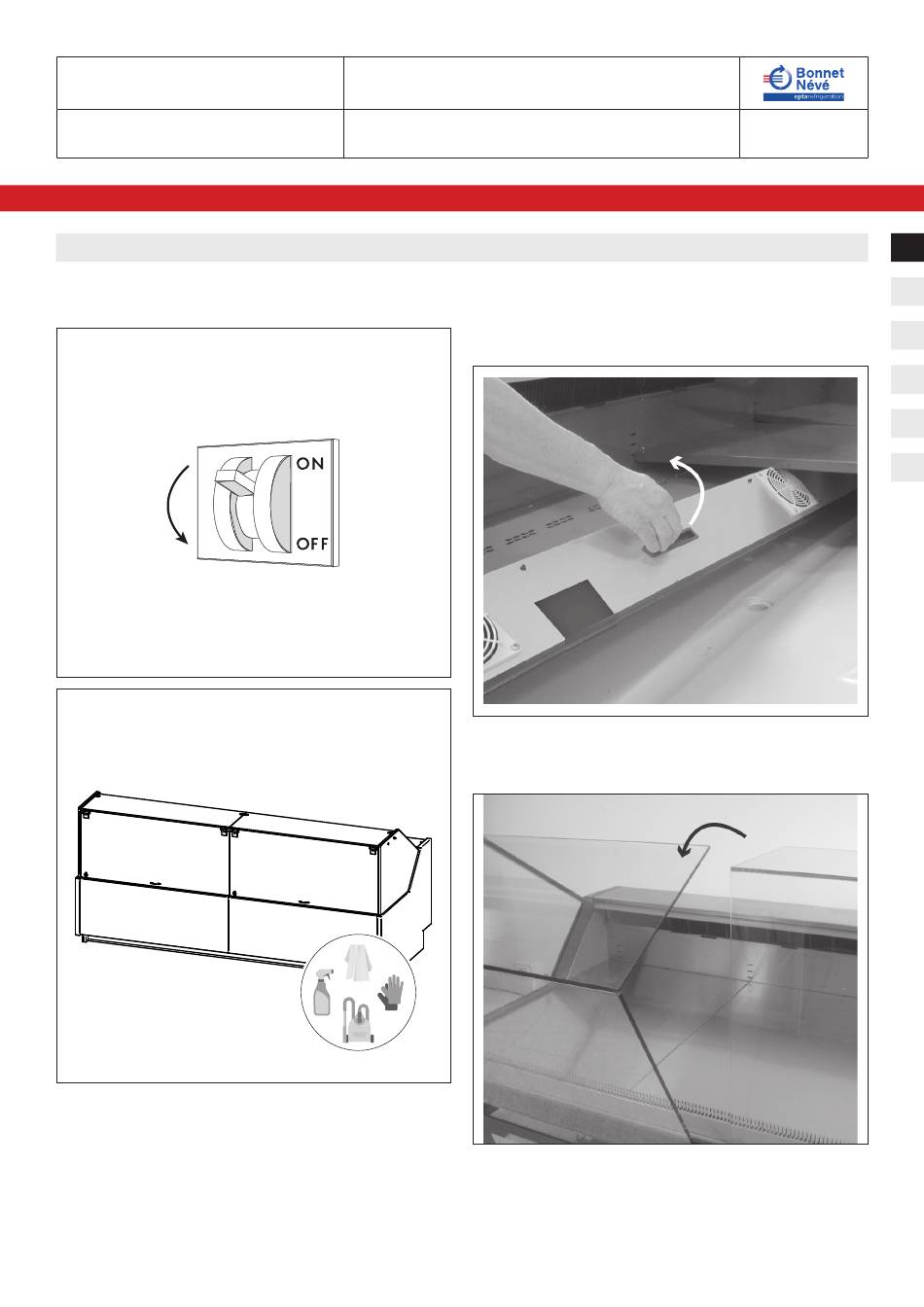 Bonnet Névé
eptarefrigeration

ON
OFF