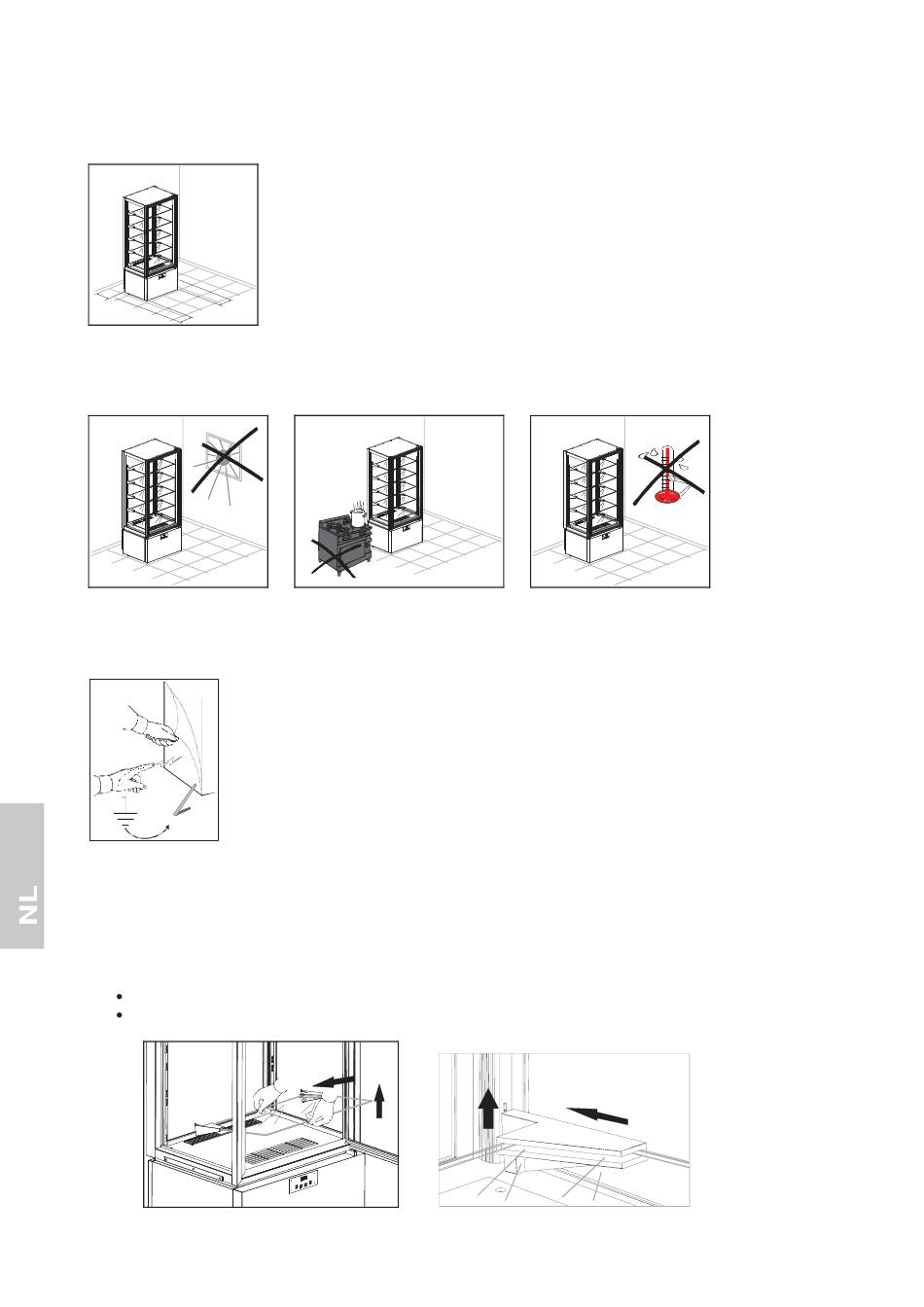 NL