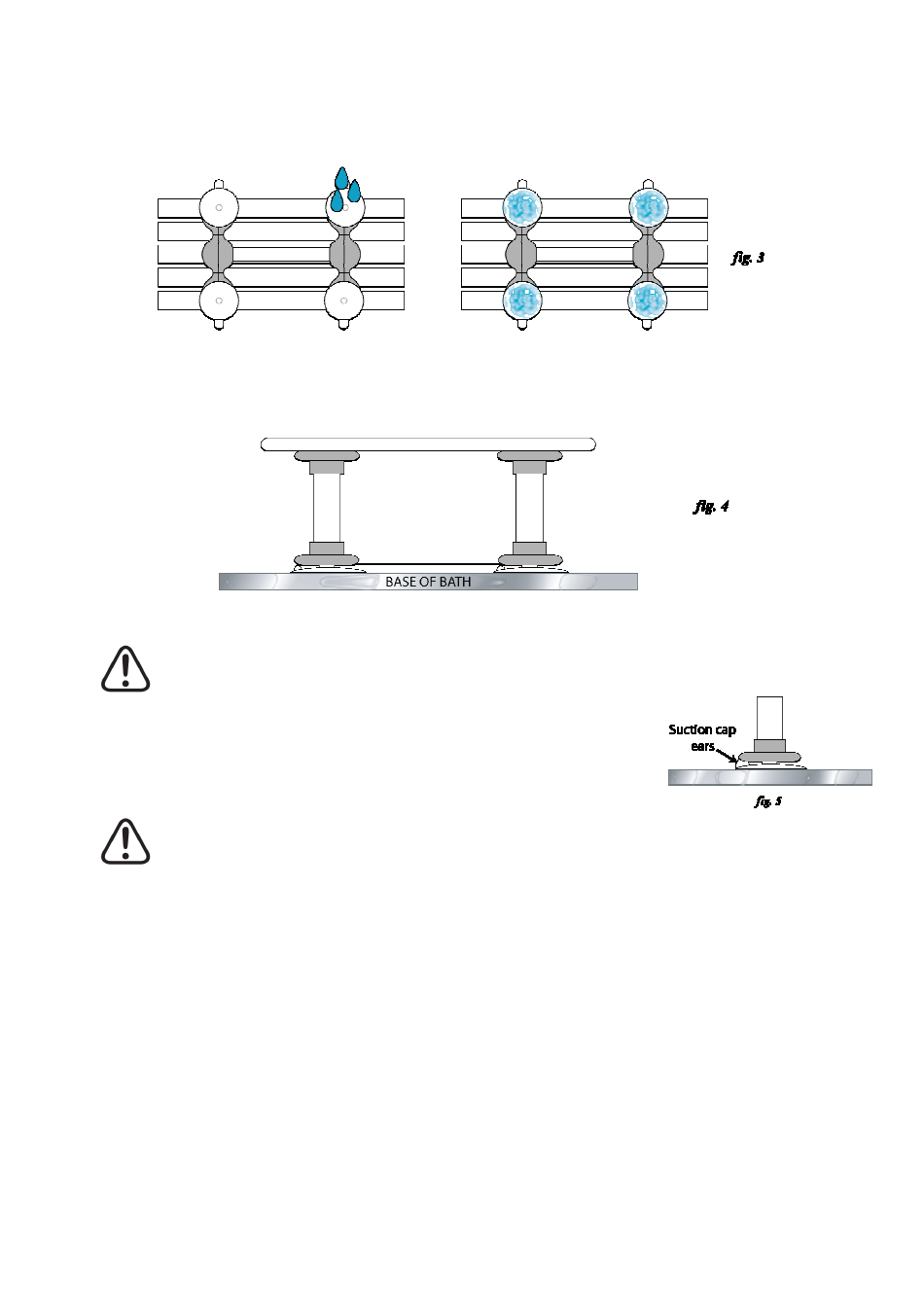 fig. 3

fig. 4

BASE OF BATH

Suction cap ears

fig. 5