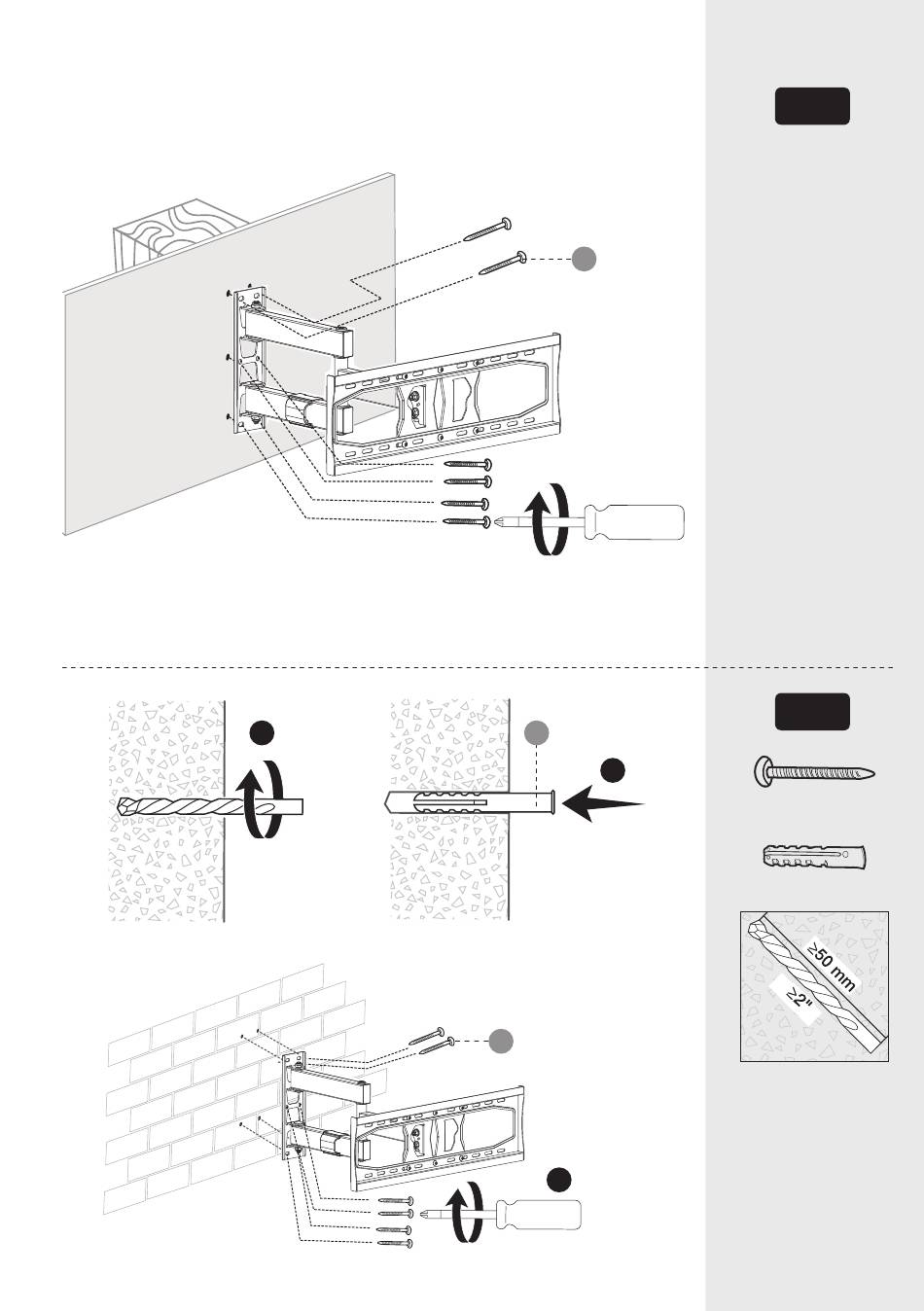 ≥50 mm
≥2"