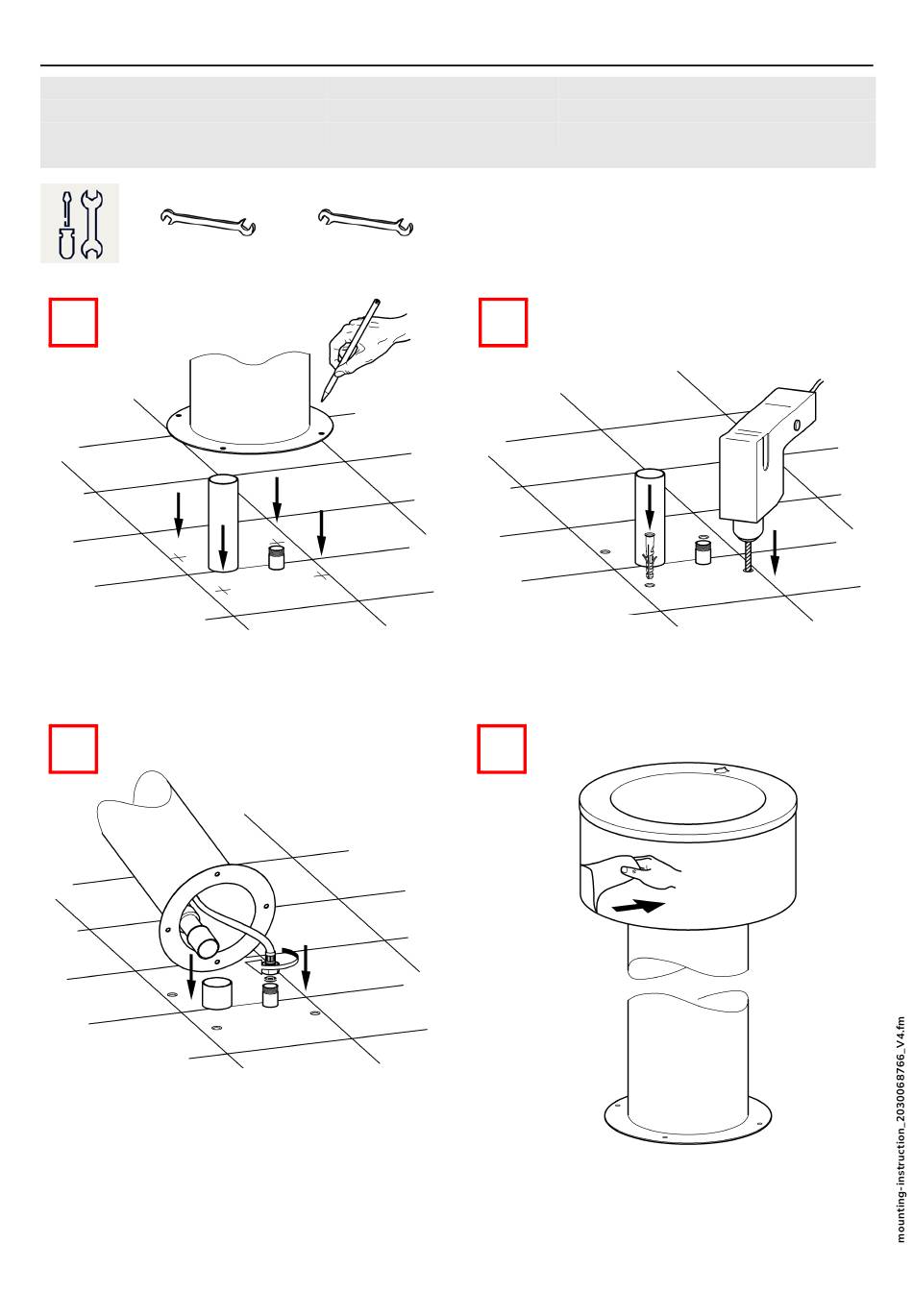 mounting-instruction_2030068766_V4.fm