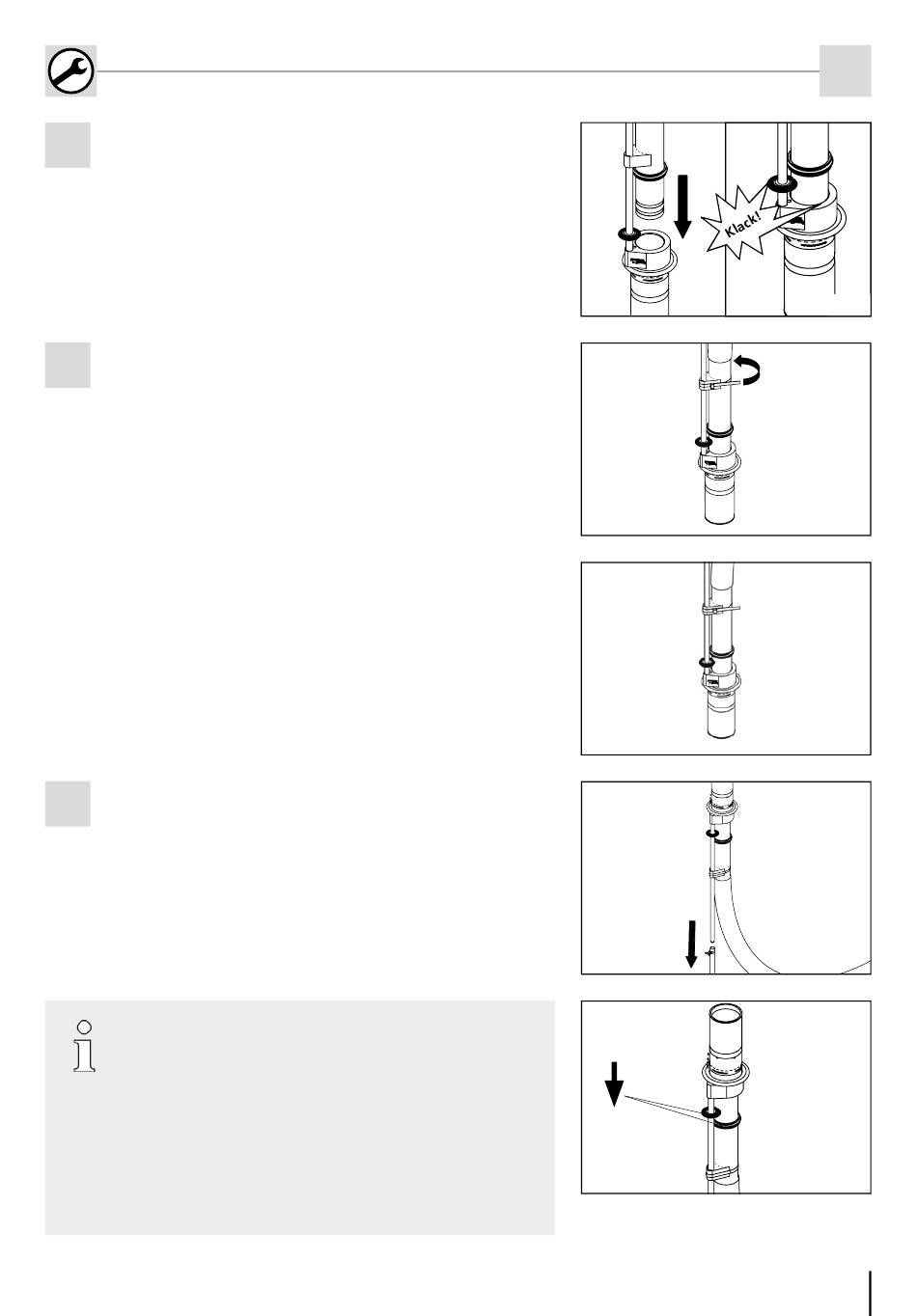 Klack!