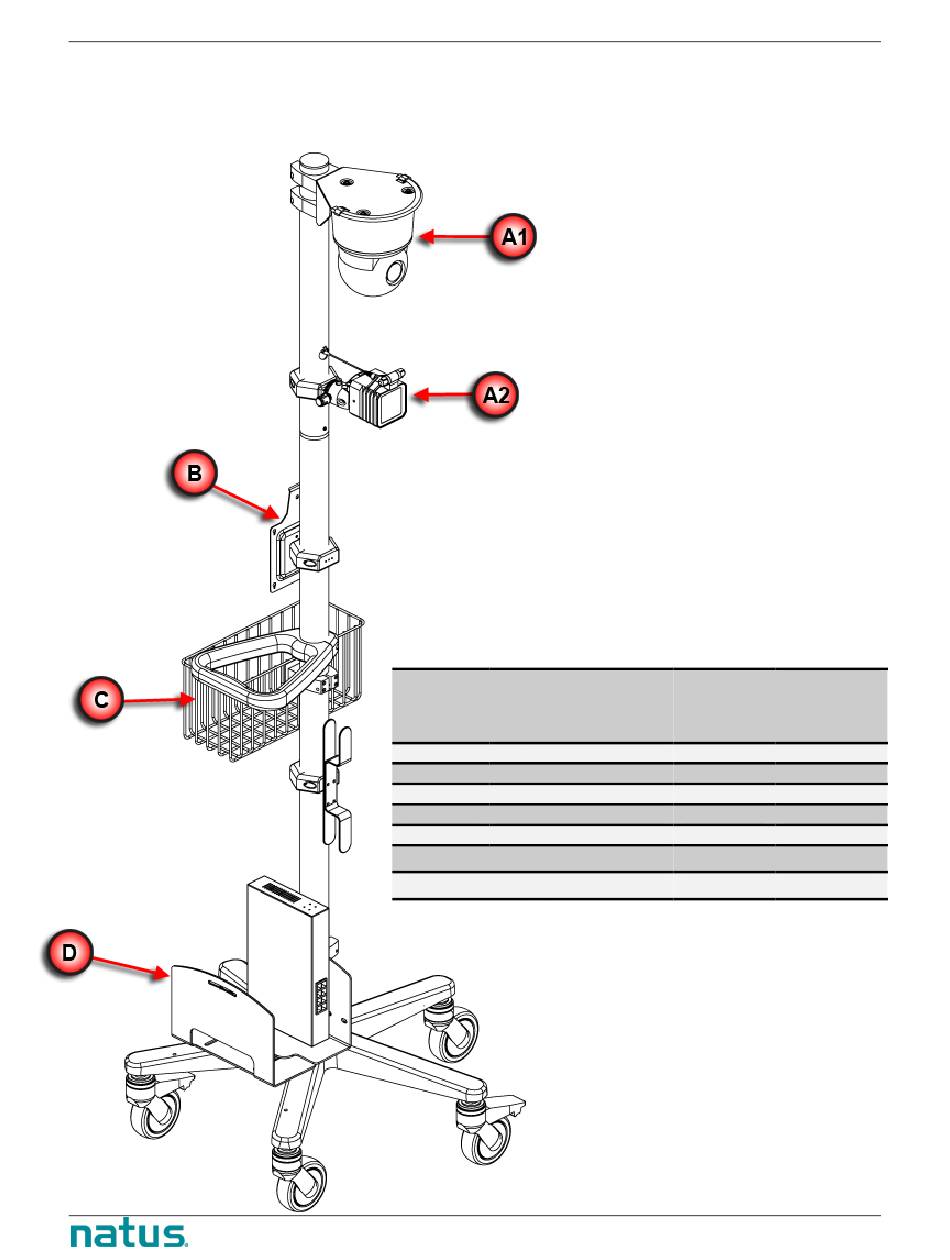 A1

A2

B

C

D

natus.