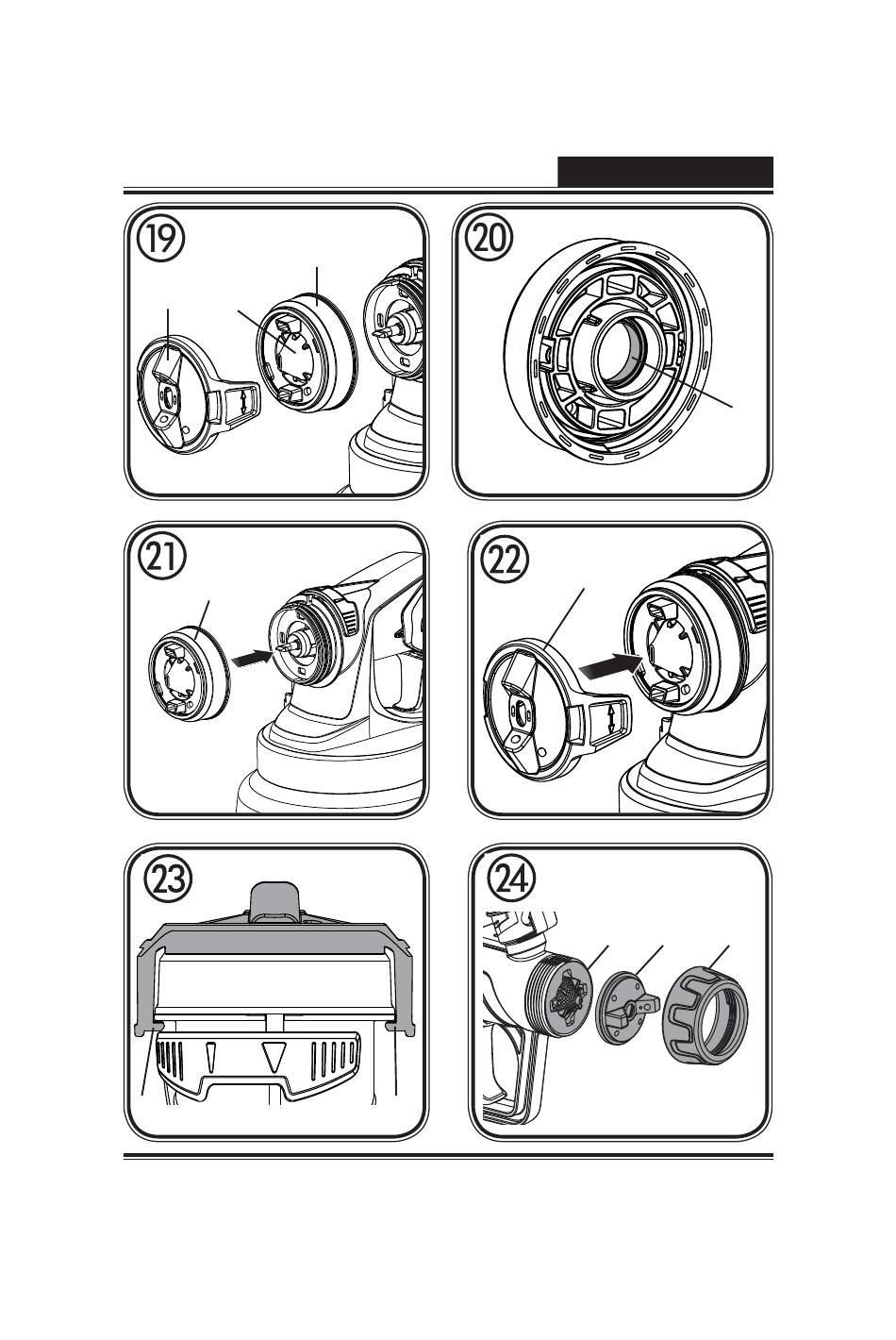 19

20

21

22

23

24