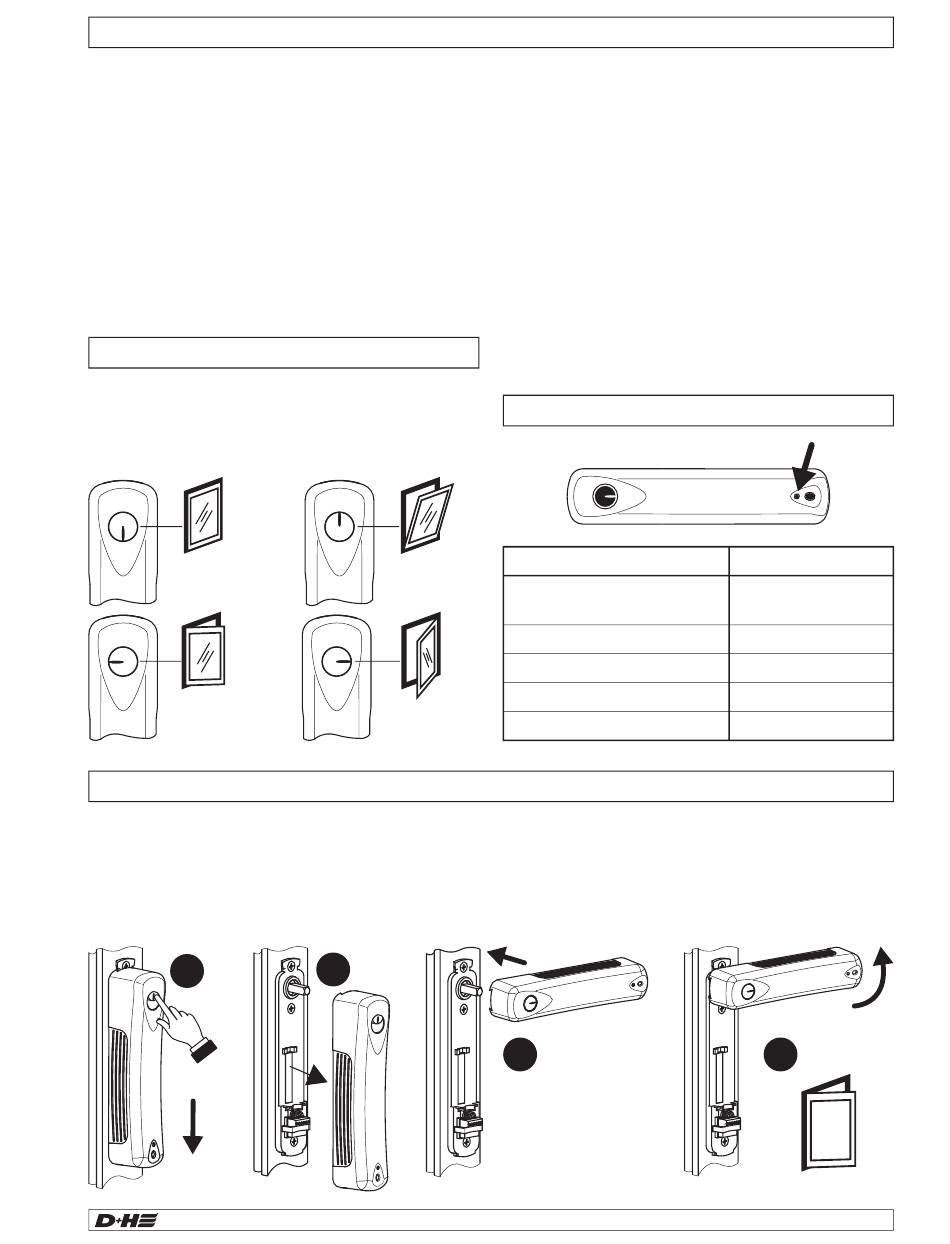 D+H