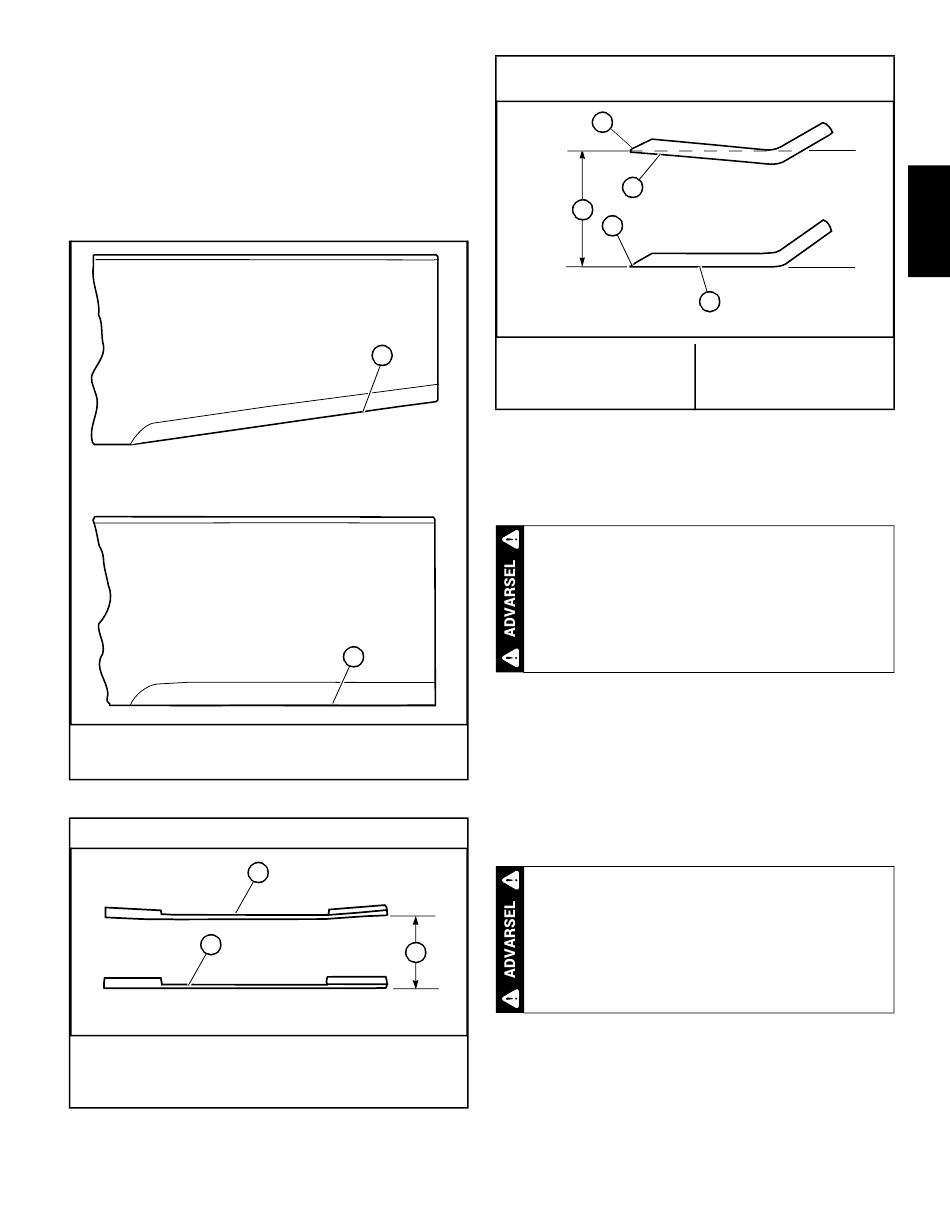 ADVARSEL

ADVARSEL