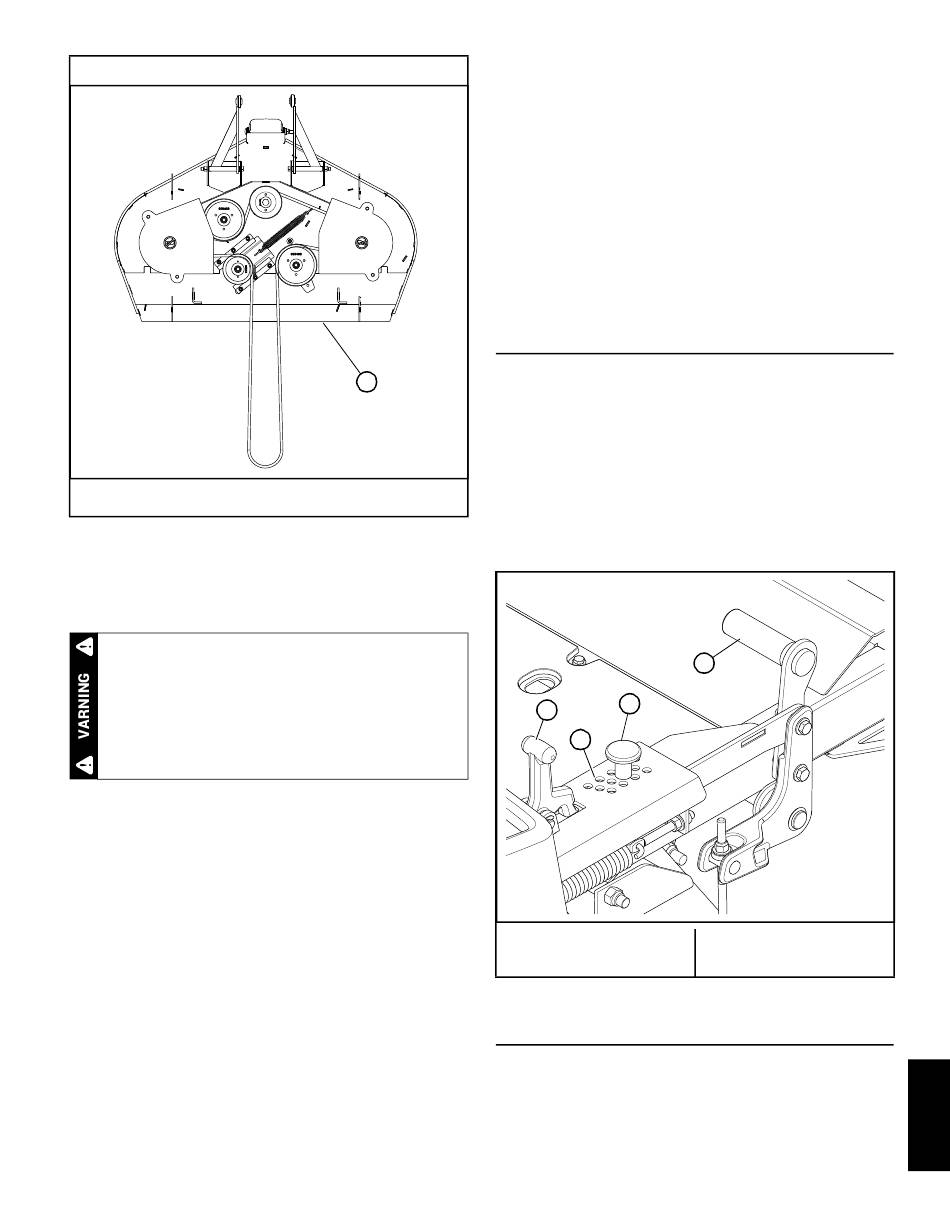 VARNING