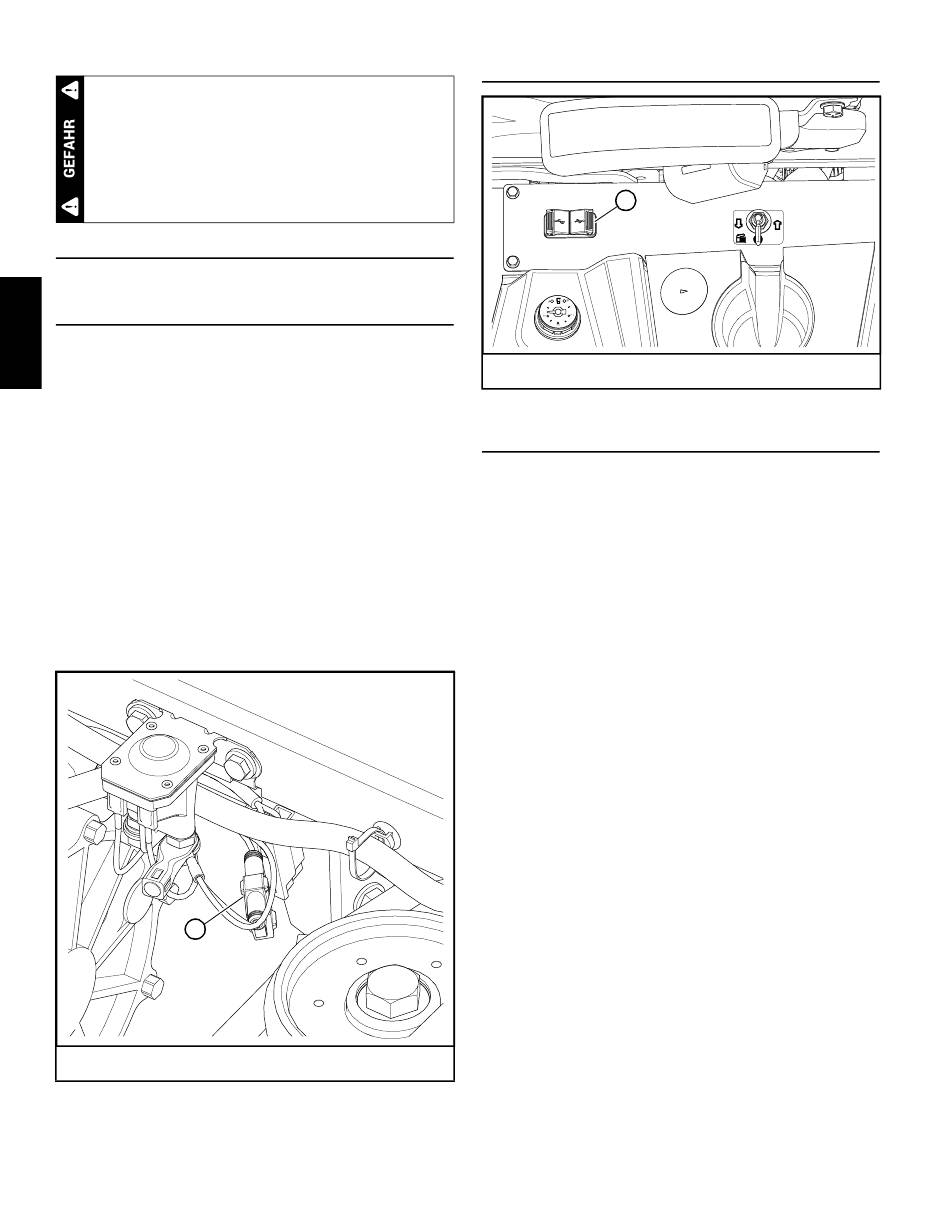 GEFAHR