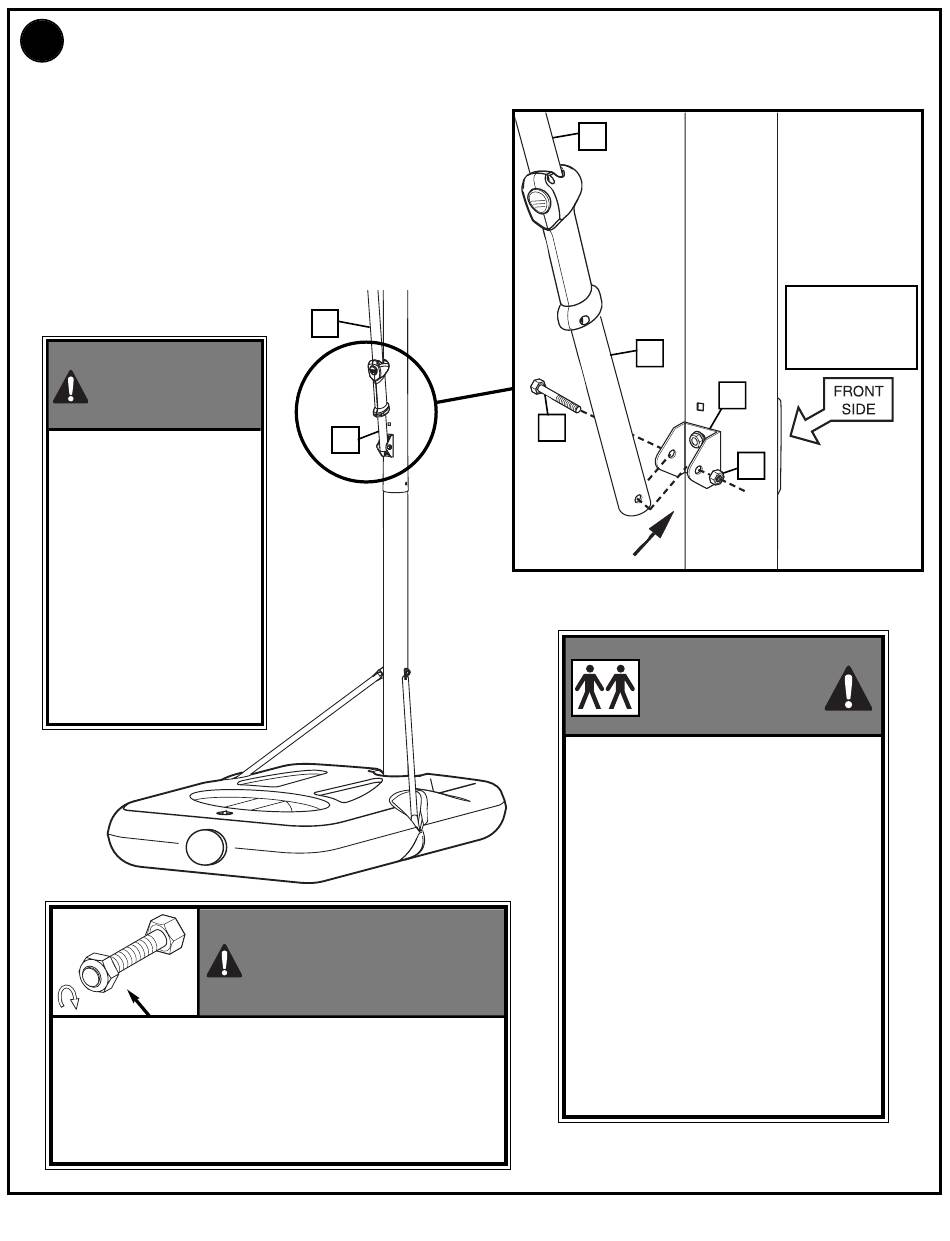 FRONT SIDE