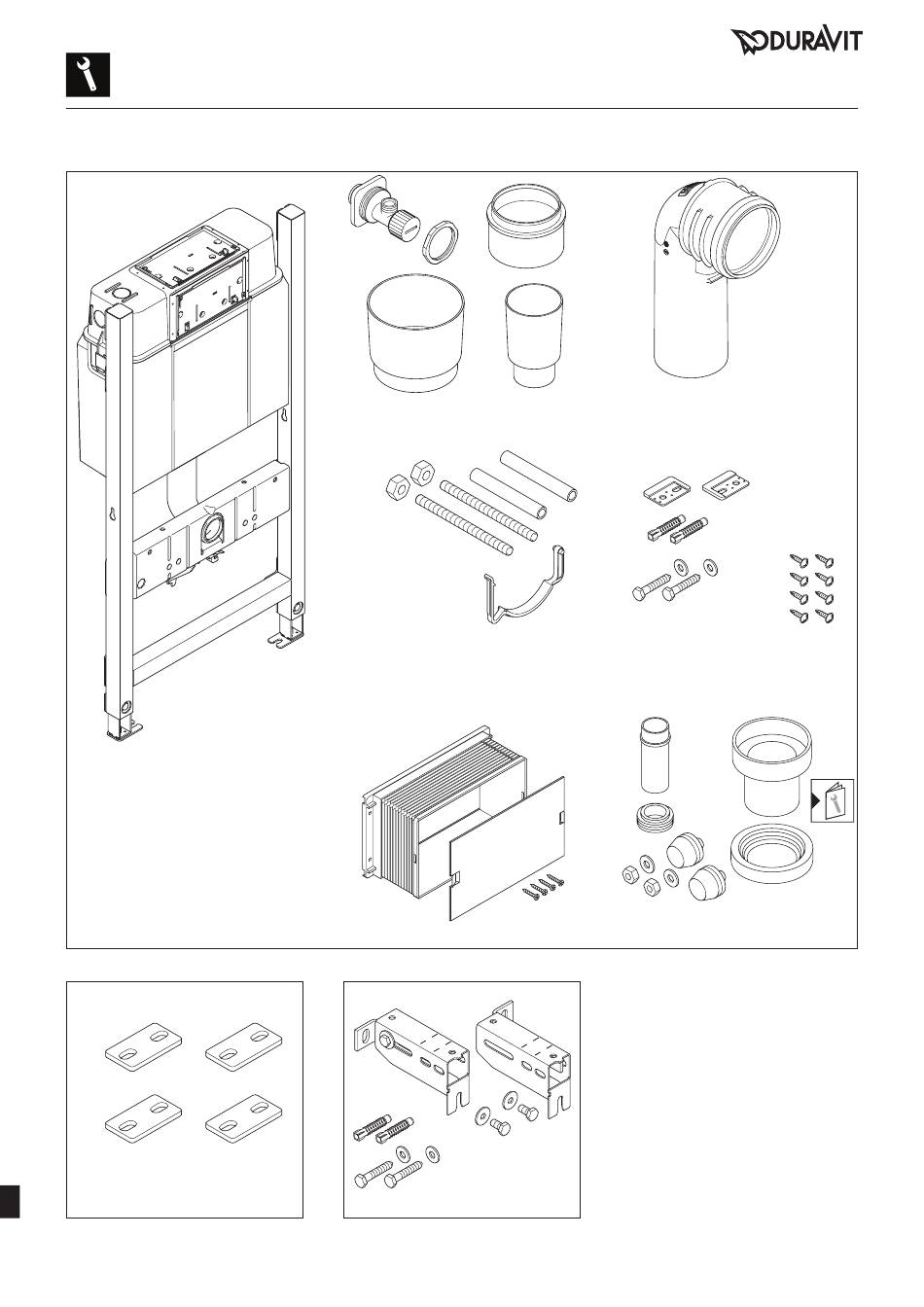 DURAVIT