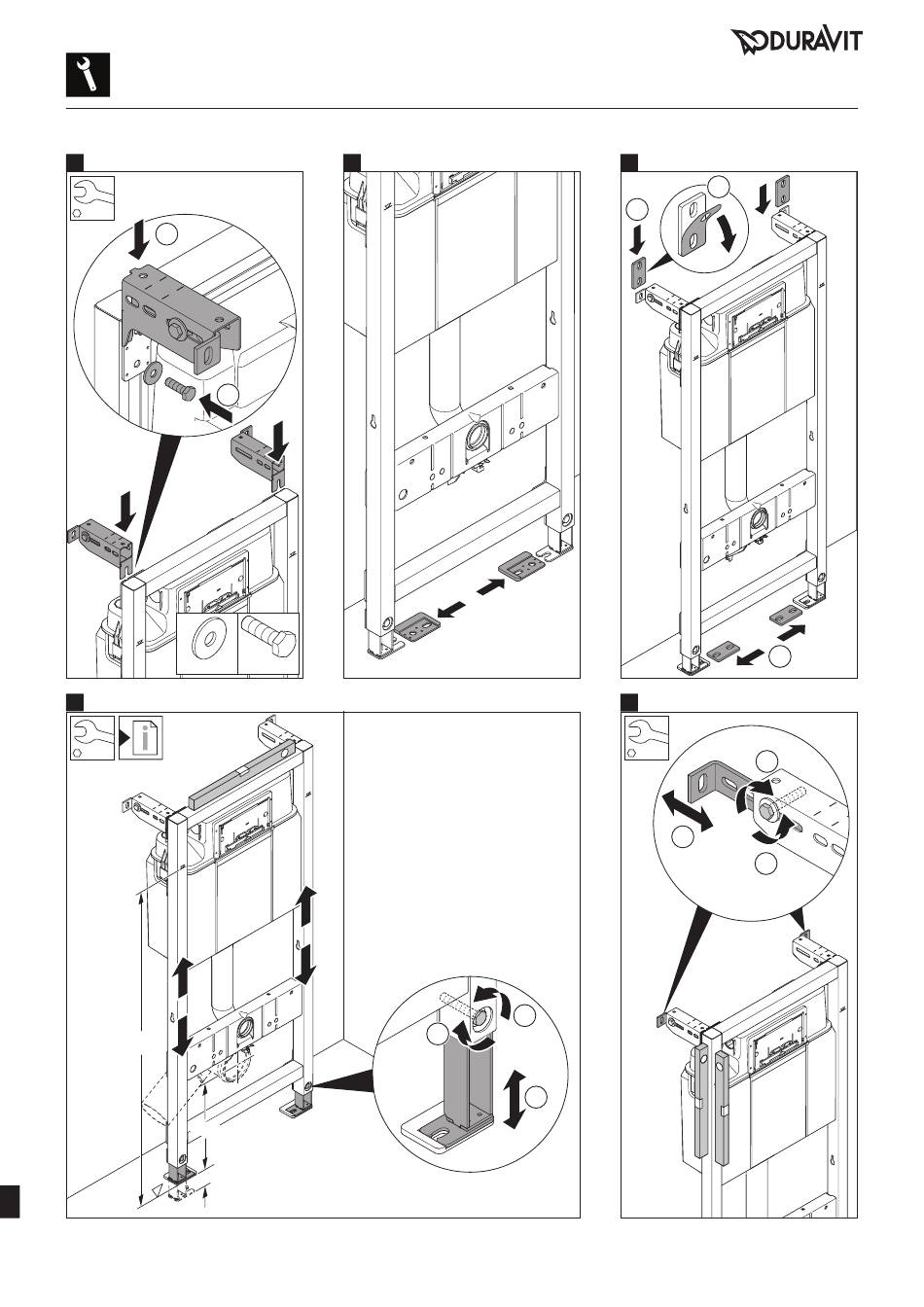 DURAVIT