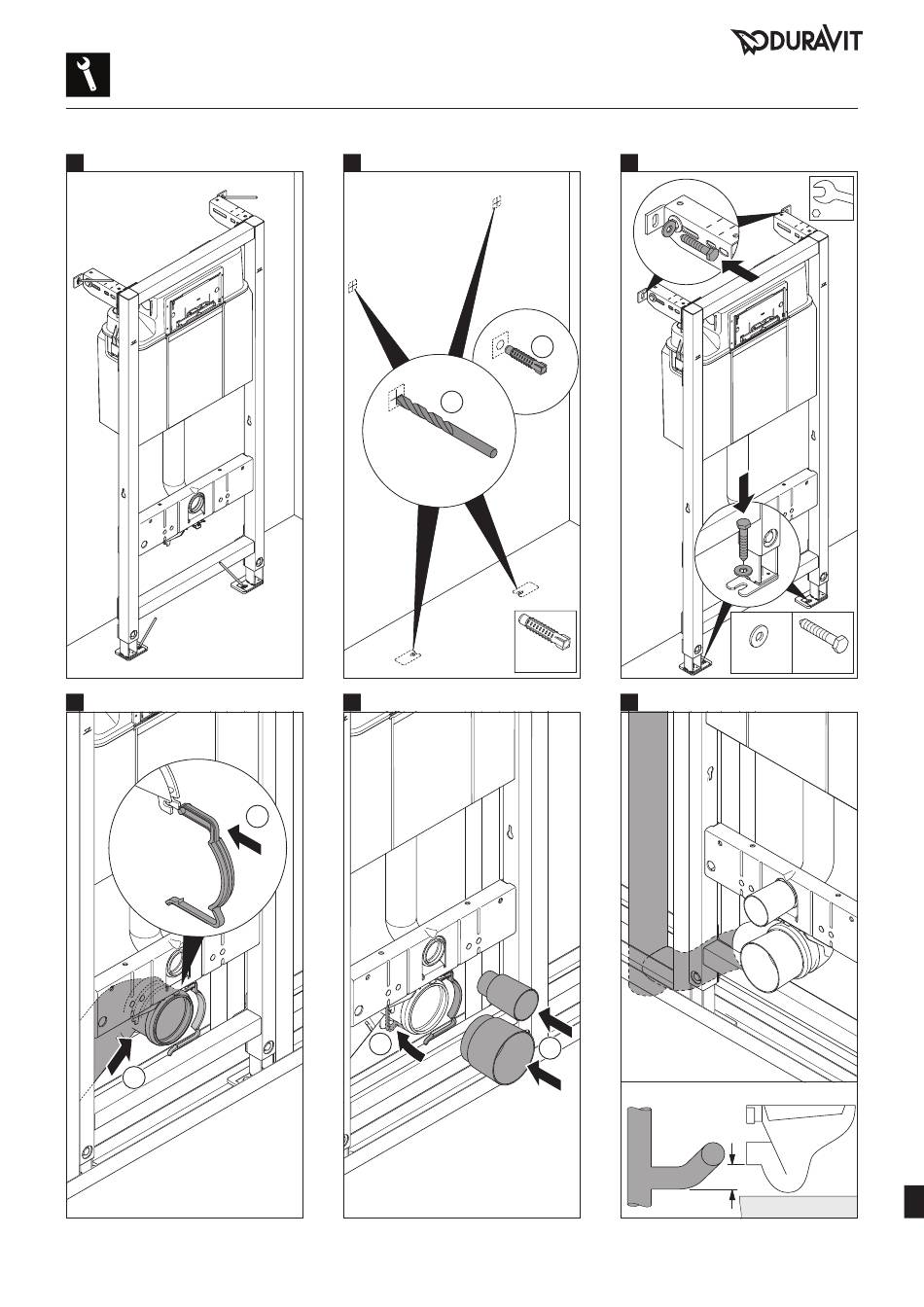 DURAVIT