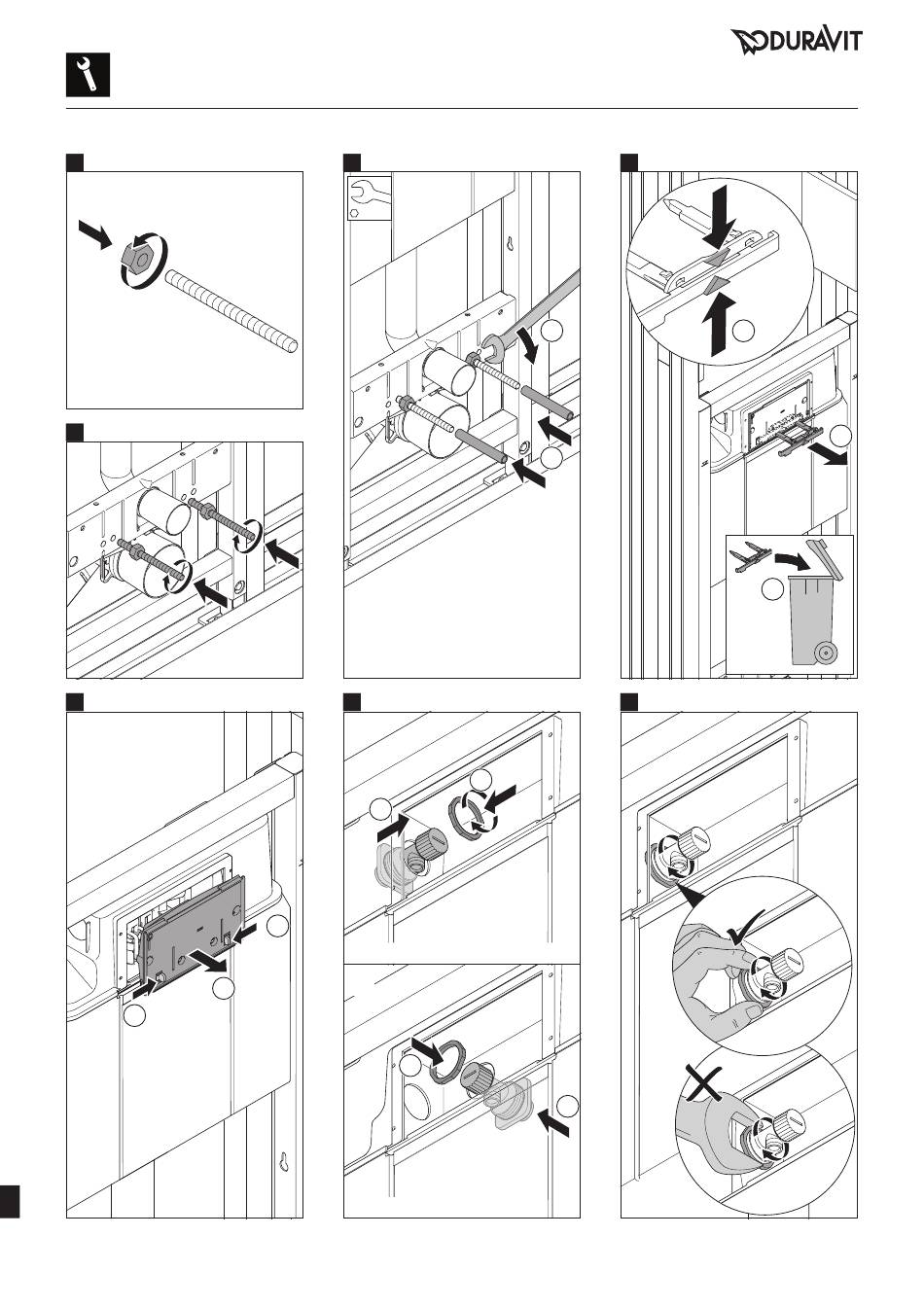 DURAVIT