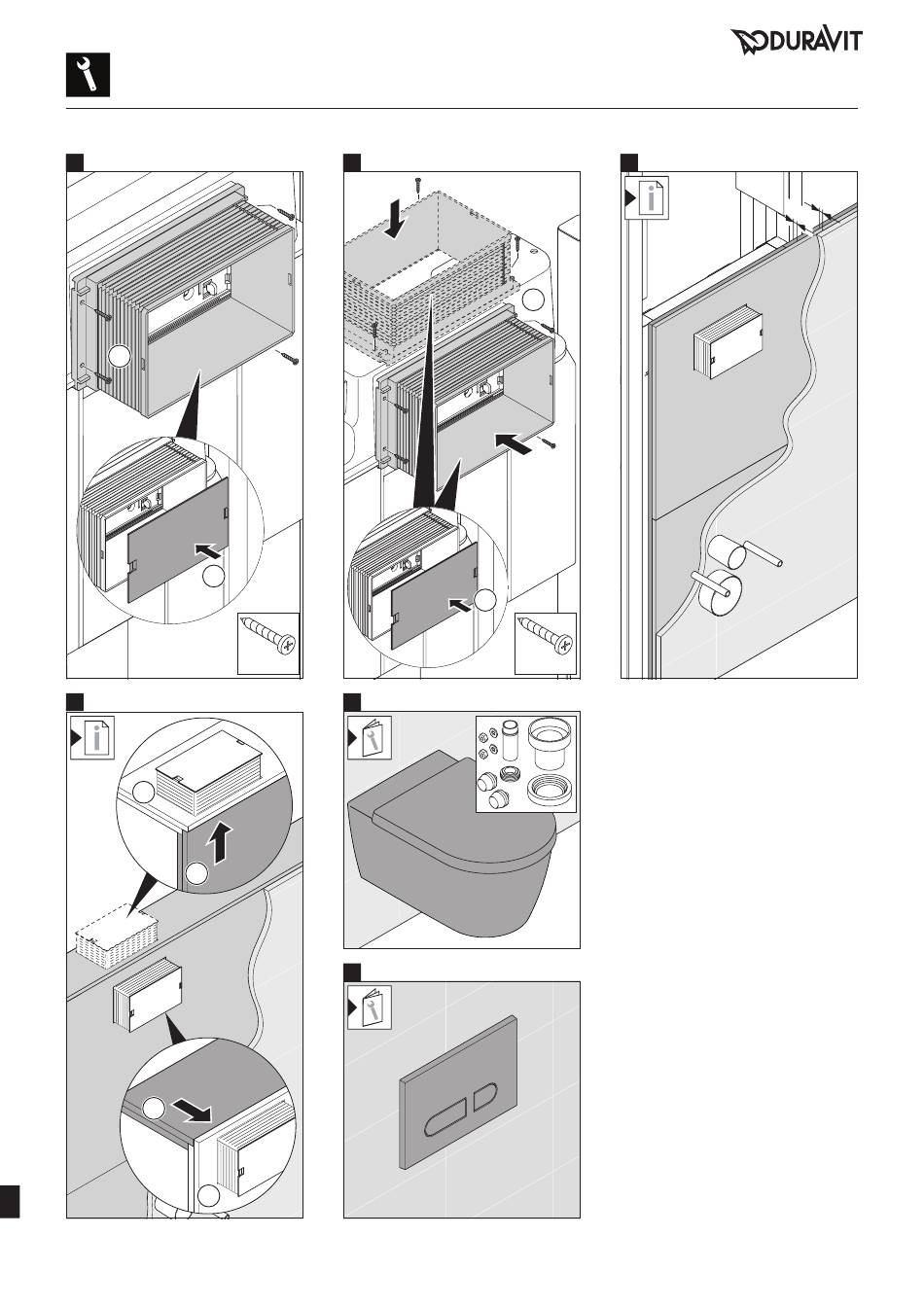 DURAVIT