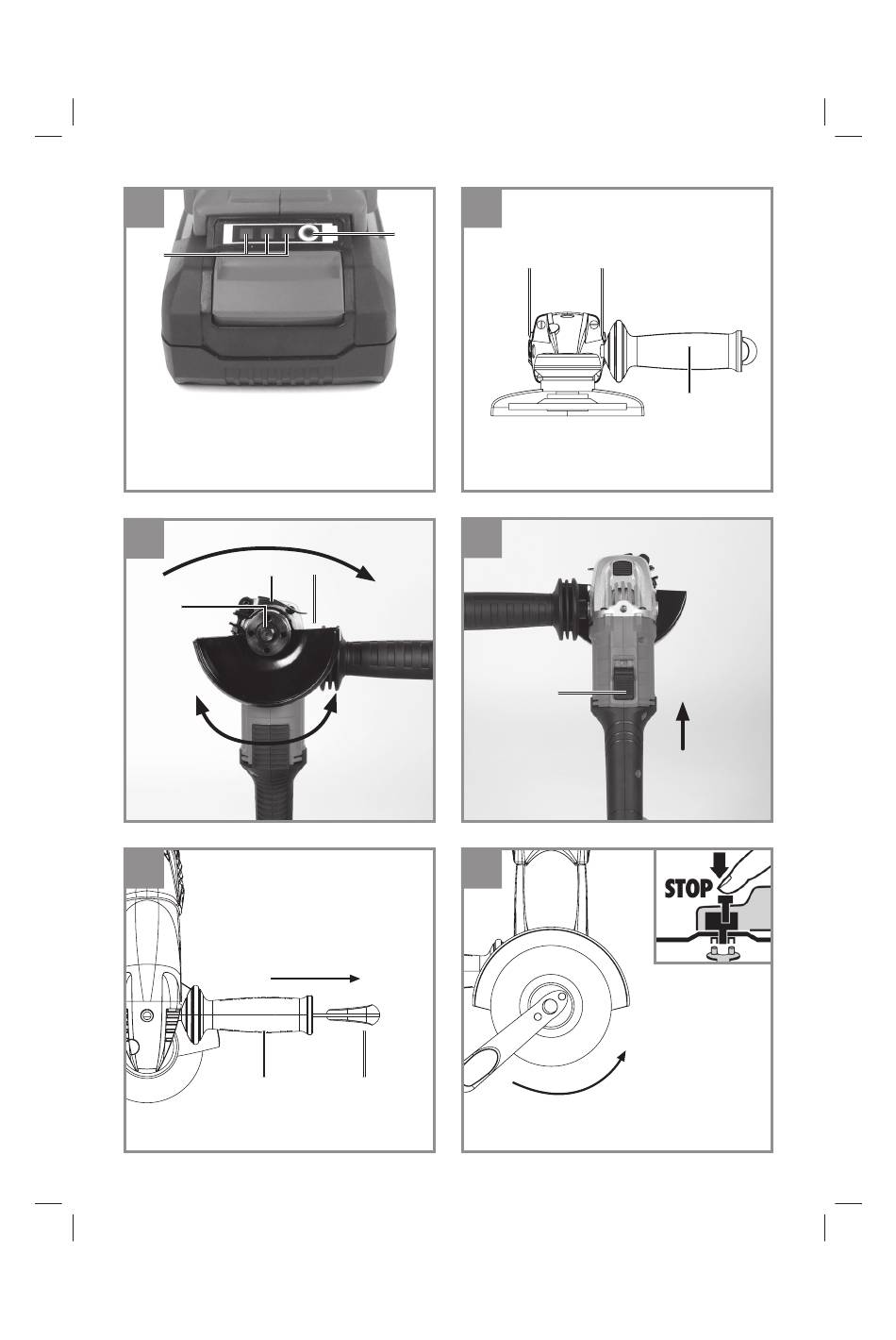 STOP